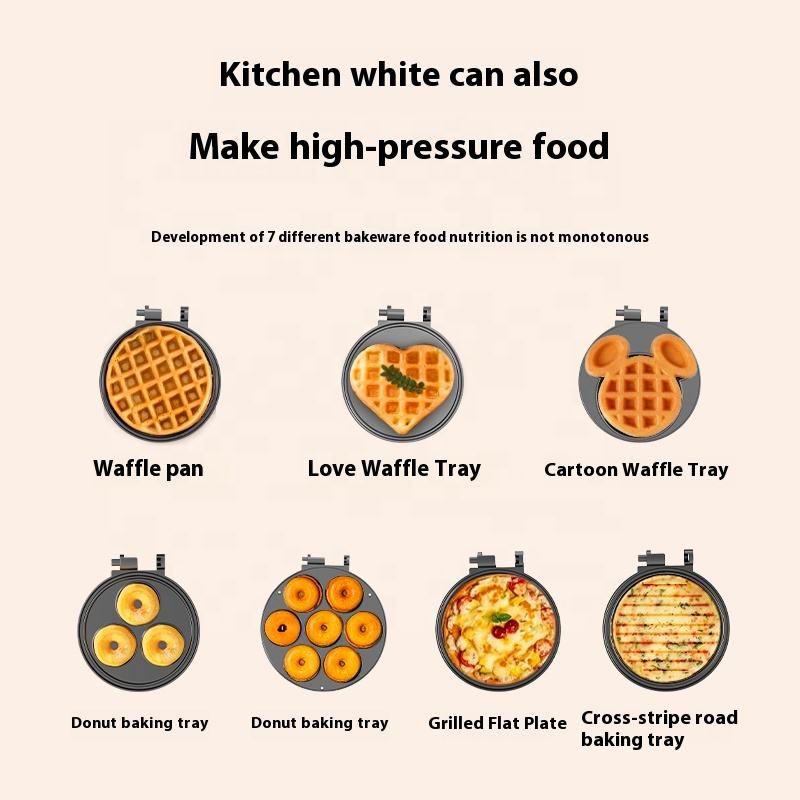 Kitchen white can also

Make high-pressure food

Development of 7 different bakeware food nutrition is not monotonous

Waffle pan

Love Waffle Tray

Cartoon Waffle Tray

Donut baking tray

Donut baking tray

Grilled Flat Plate

Cross-stripe road baking tray