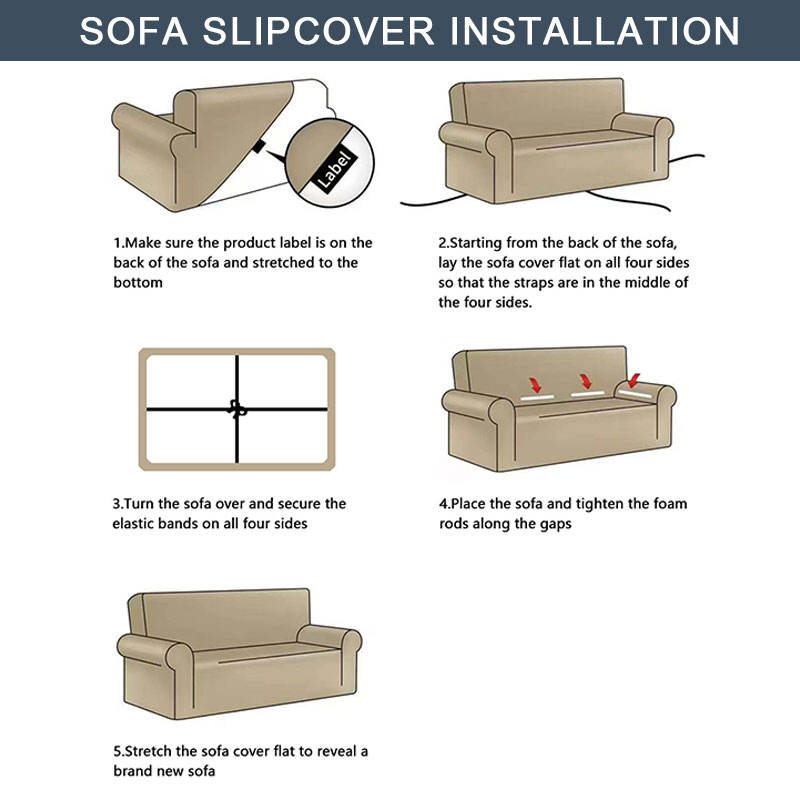 SOFA SLIPCOVER INSTALLATION

Label

1.Make sure the product label is on the back of the sofa and stretched to the bottom

2.Starting from the back of the sofa, lay the sofa cover flat on all four sides so that the straps are in the middle of the four sides.

3.Turn the sofa over and secure the elastic bands on all four sides

4.Place the sofa and tighten the foam rods along the gaps

5.Stretch the sofa cover flat to reveal a brand new sofa