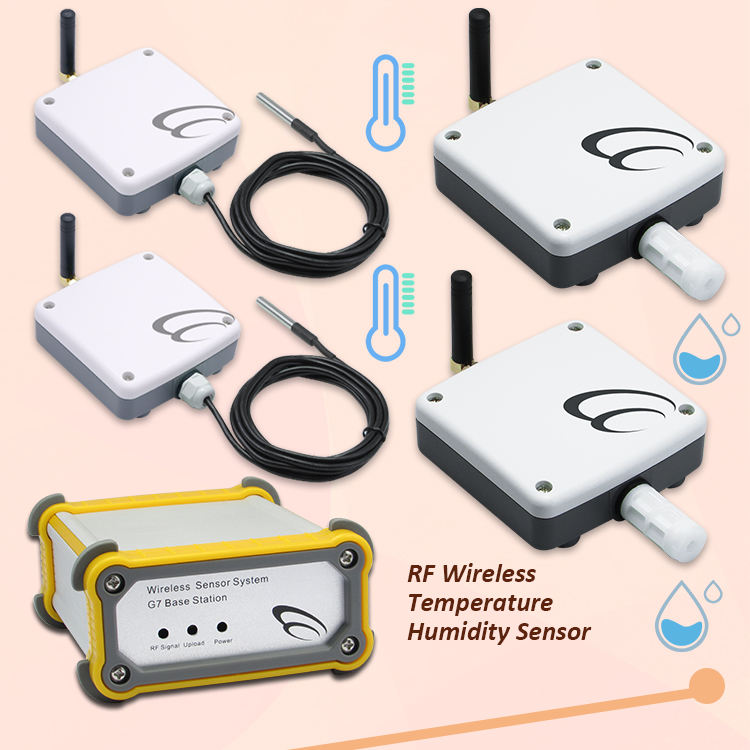 Wireless Sensor System
G7 Base Station

RF Signal Upload Power

RF Wireless
Temperature
Humidity Sensor