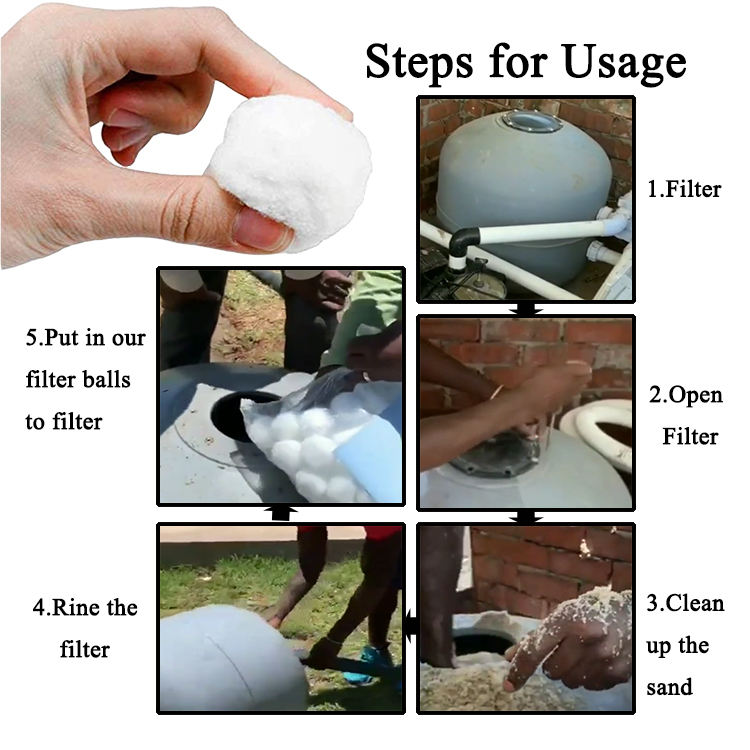 Steps for Usage

1.Filter

2.Open Filter

3.Clean up the sand

4.Rine the filter

5.Put in our filter balls to filter