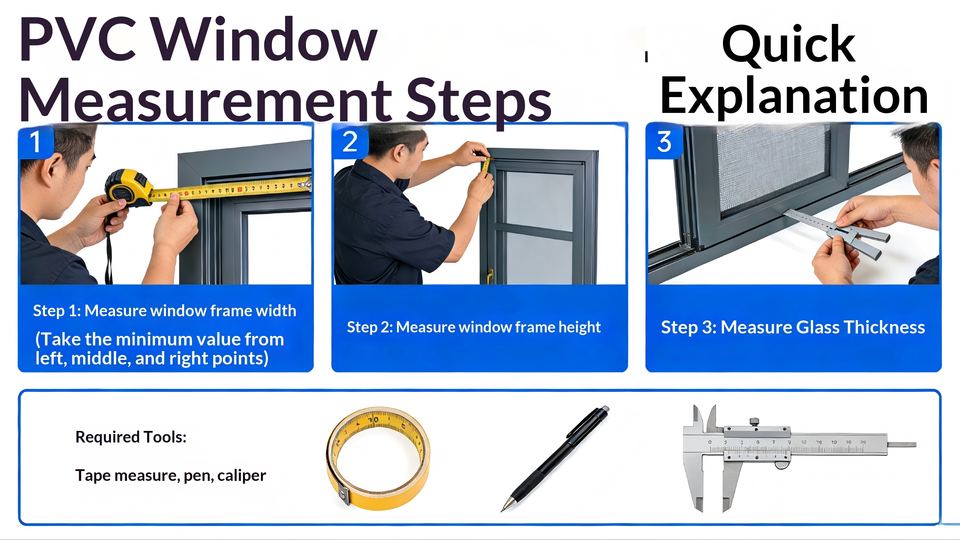 PVC Window Measurement Steps

Quick Explanation

1

Step 1: Measure window frame width
(Take the minimum value from left, middle, and right points)

2

Step 2: Measure window frame height

3

Step 3: Measure Glass Thickness

Required Tools:

Tape measure, pen, caliper