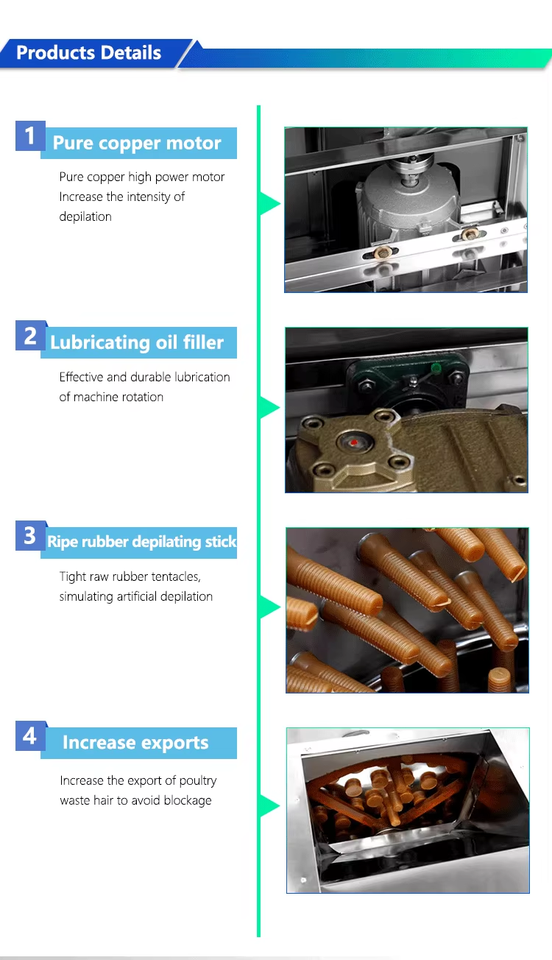 Products Details

1 Pure copper motor

Pure copper high power motor
Increase the intensity of depilation

2 Lubricating oil filler

Effective and durable lubrication of machine rotation

3 Ripe rubber depilating stick

Tight raw rubber tentacles, simulating artificial depilation

4 Increase exports

Increase the export of poultry waste hair to avoid blockage