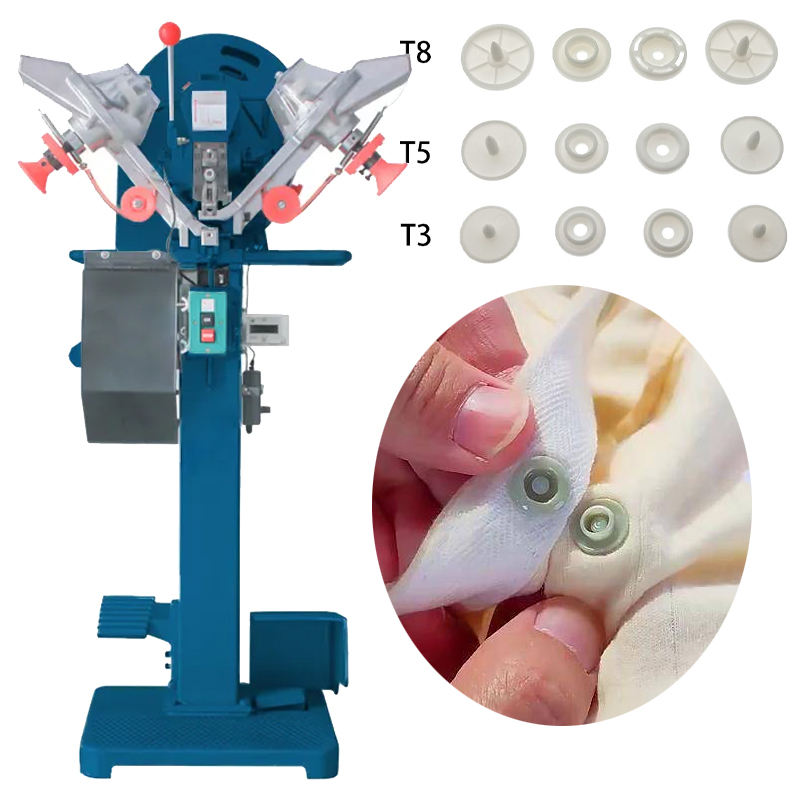 T8
T5
T3