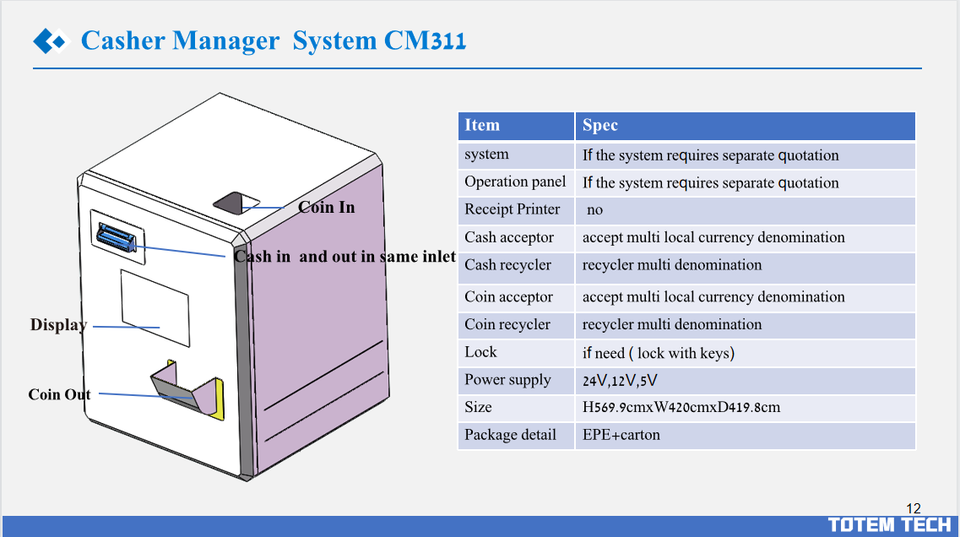 Casher Manager System CM311

Coin In

Cash in and out in same inlet

Display

Coin Out

| Item | Spec |
|---|---|
| system | If the system requires separate quotation |
| Operation panel | If the system requires separate quotation |
| Receipt Printer | no |
| Cash acceptor | accept multi local currency denomination |
| Cash recycler | recycler multi denomination |
| Coin acceptor | accept multi local currency denomination |
| Coin recycler | recycler multi denomination |
| Lock | if need ( lock with keys) |
| Power supply | 24V,12V,5V |
| Size | H569.9cmxW420cmxD419.8cm |
| Package detail | EPE+carton |

12

TOTEM TECH