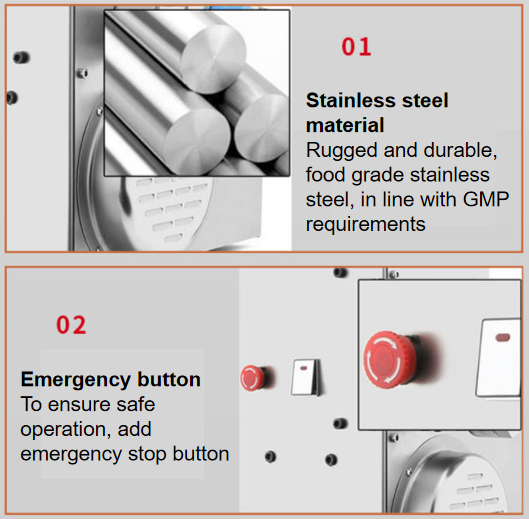 01

Stainless steel material
Rugged and durable, food grade stainless steel, in line with GMP requirements

02

Emergency button
To ensure safe operation, add emergency stop button