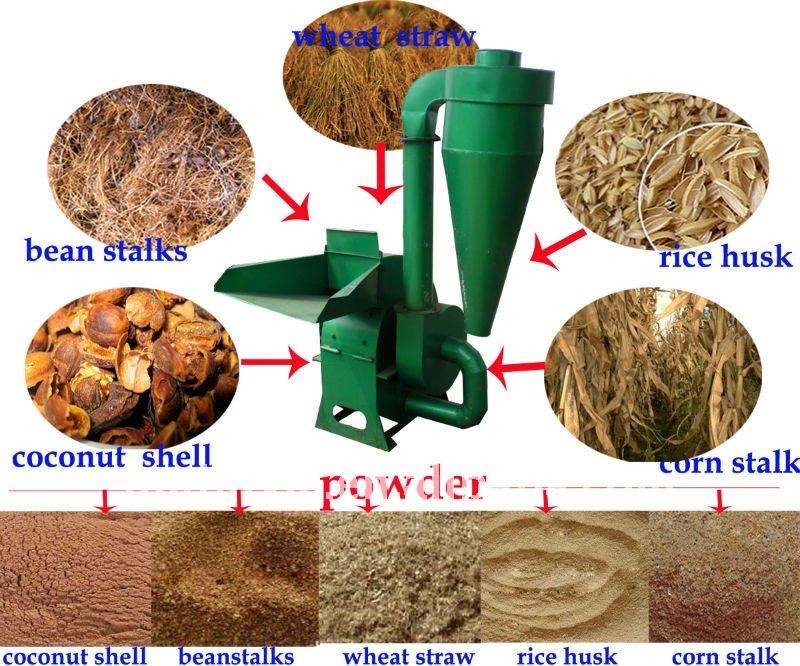 wheat straw

bean stalks

rice husk

coconut shell

corn stalk

powder

coconut shell beanstalks wheat straw rice husk corn stalk