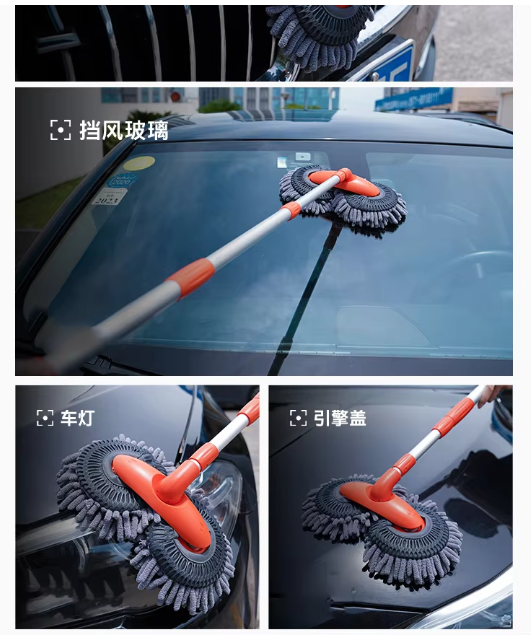 挡风玻璃

2023

车灯

引擎盖