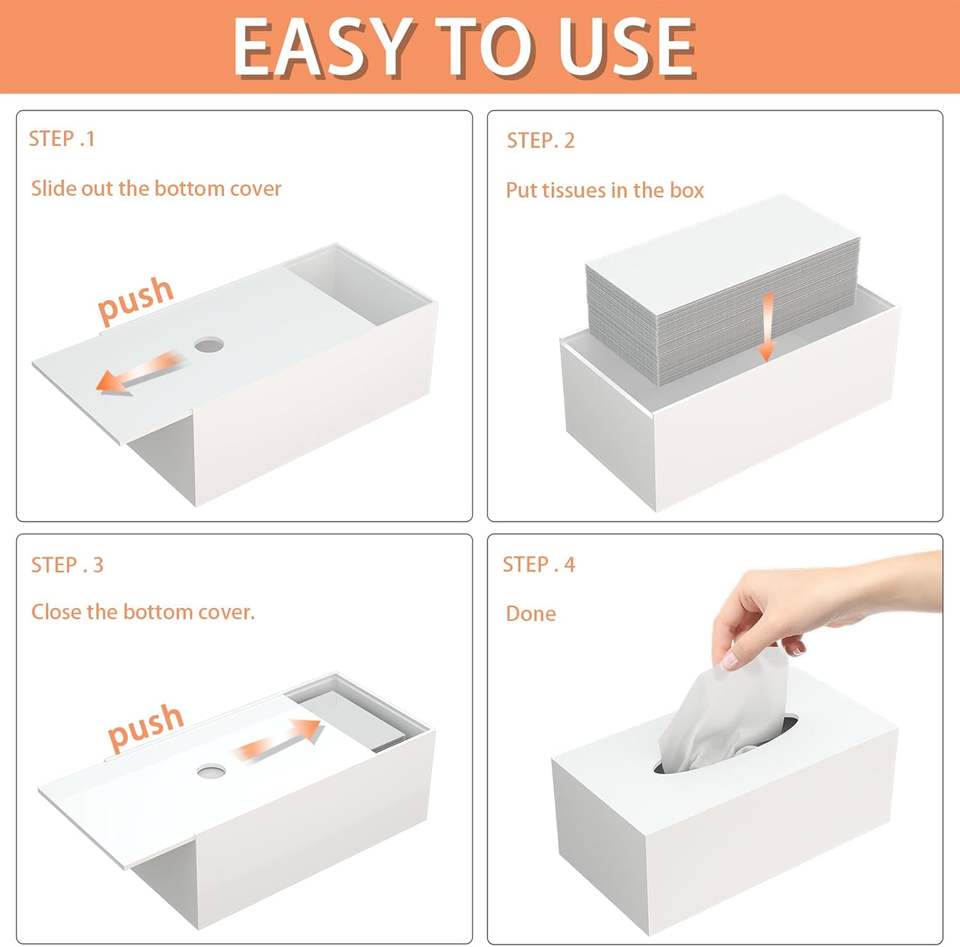 EASY TO USE

STEP .1

Slide out the bottom cover

push

STEP. 2

Put tissues in the box

STEP . 3

Close the bottom cover.

push

STEP . 4

Done