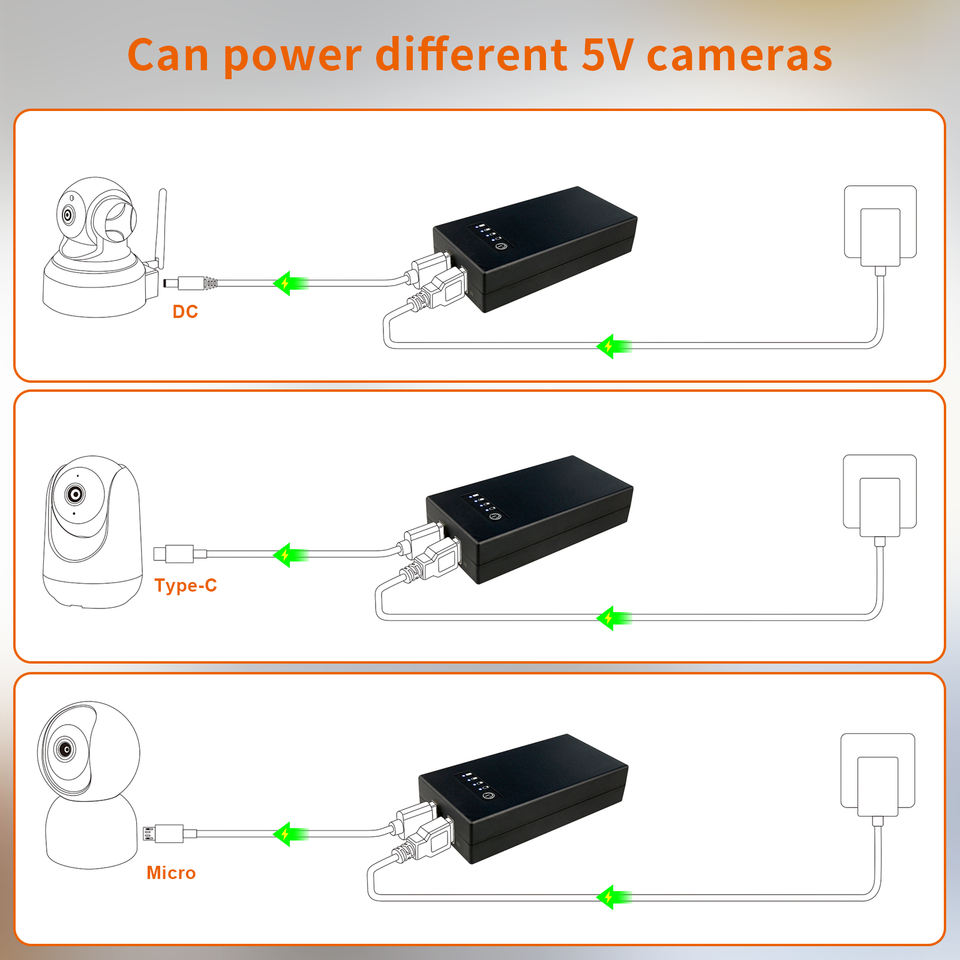 Can power different 5V cameras

DC

Type-C

Micro