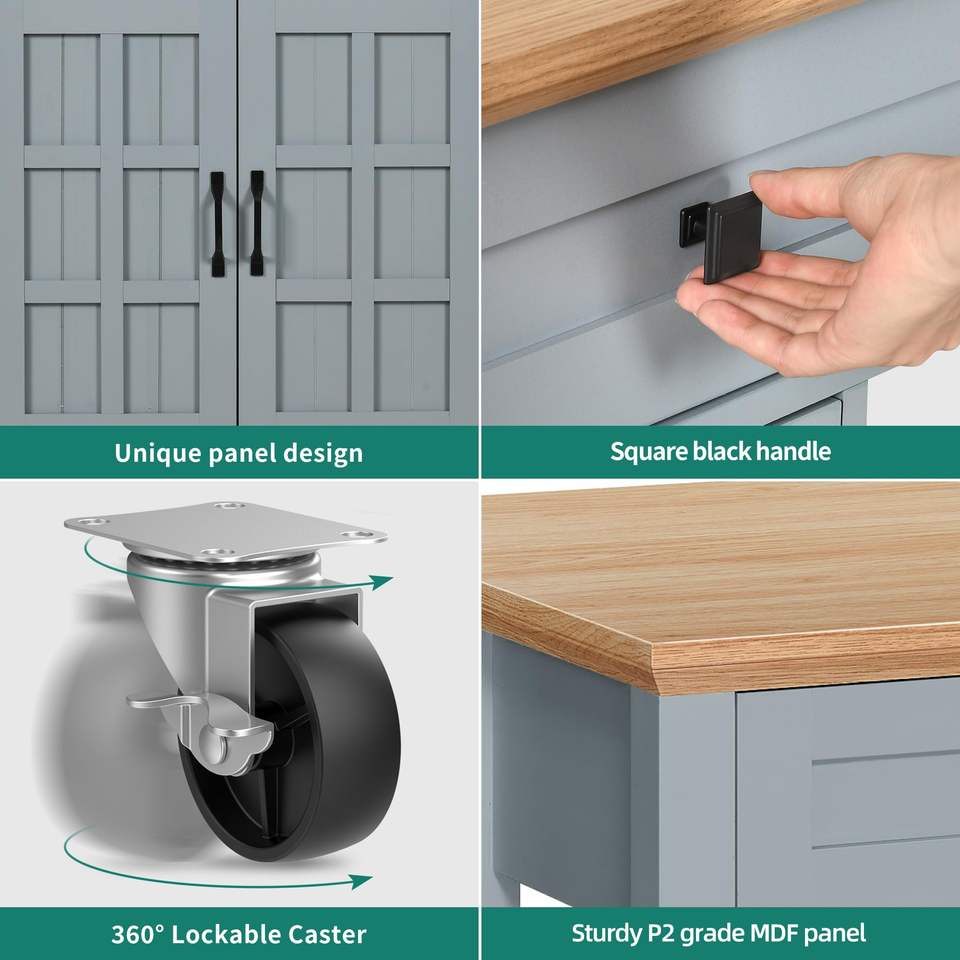 Unique panel design

Square black handle

360° Lockable Caster

Sturdy P2 grade MDF panel