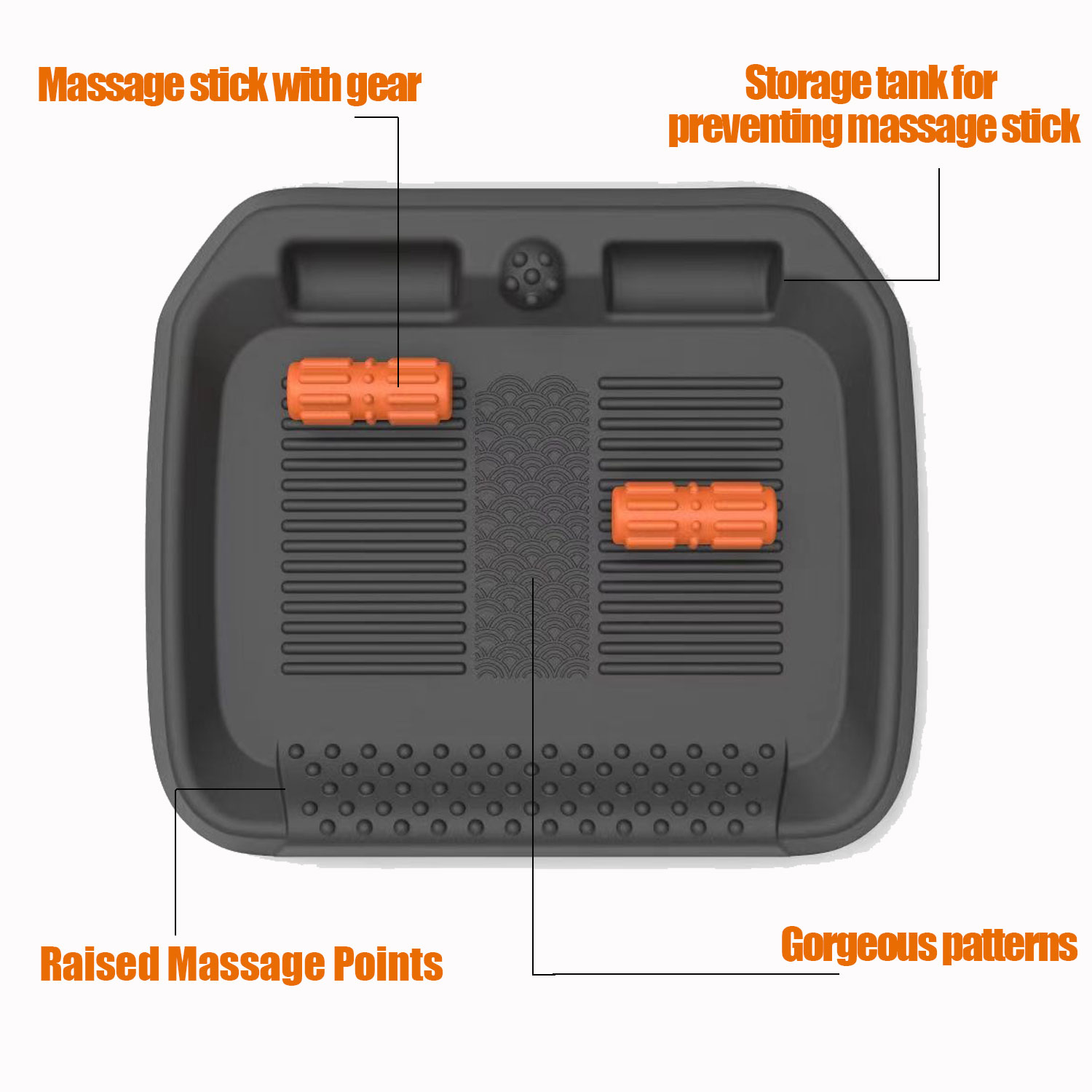 Massage stick with gear

Storage tank for preventing massage stick

Raised Massage Points

Gorgeous patterns