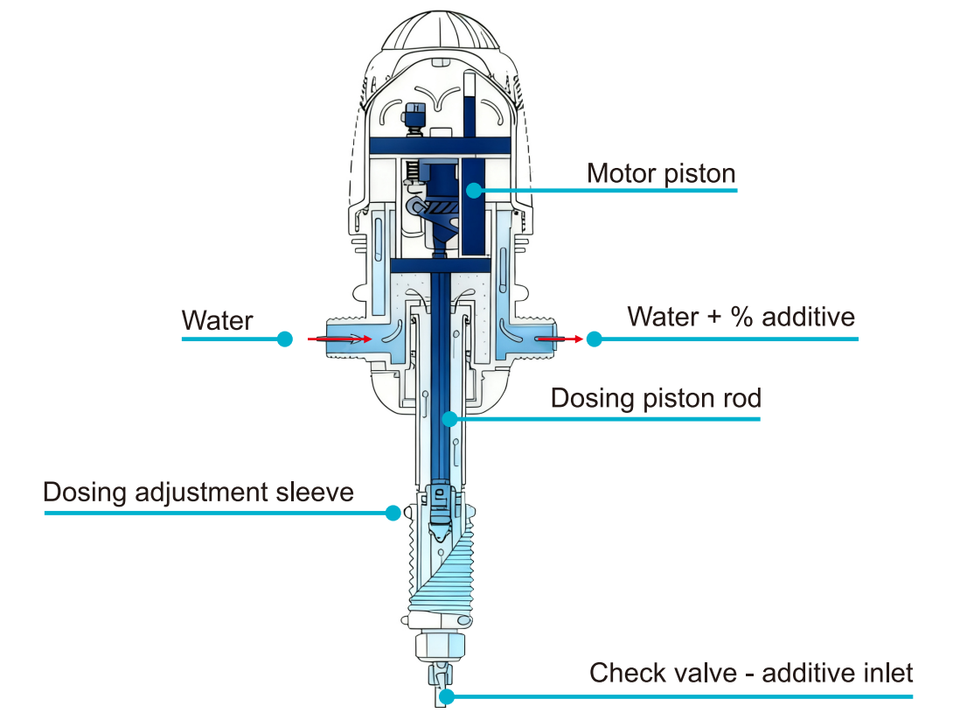 Motor piston

Water

Water + % additive

Dosing piston rod

Dosing adjustment sleeve

Check valve - additive inlet