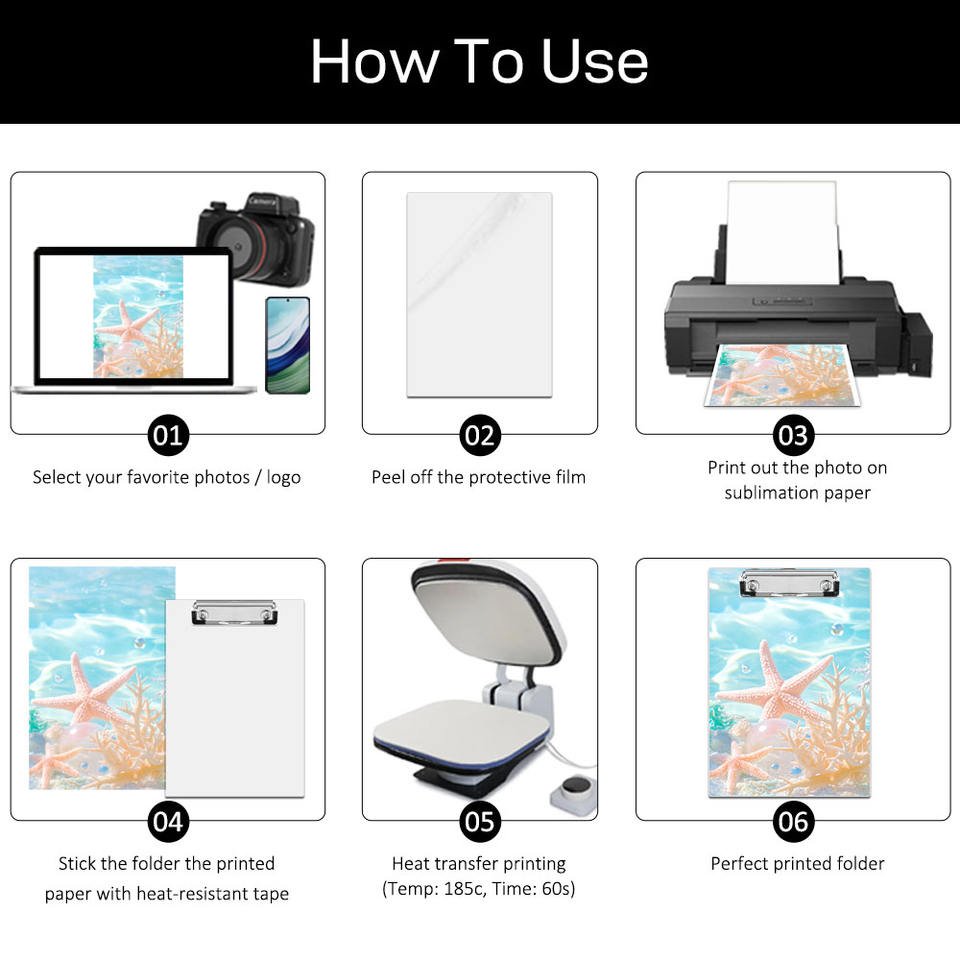 How To Use

Camera

01
Select your favorite photos / logo

02
Peel off the protective film

03
Print out the photo on sublimation paper

04
Stick the folder the printed paper with heat-resistant tape

05
Heat transfer printing (Temp: 185c, Time: 60s)

06
Perfect printed folder