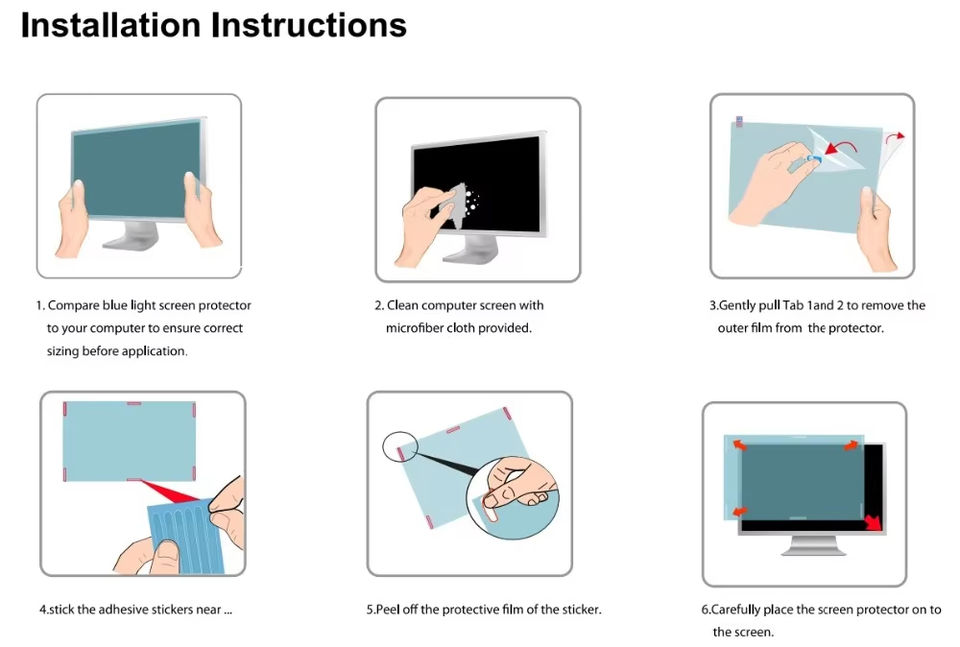 Installation Instructions

1. Compare blue light screen protector to your computer to ensure correct sizing before application.

2. Clean computer screen with microfiber cloth provided.

3.Gently pull Tab 1and 2 to remove the outer film from the protector.

4.stick the adhesive stickers near ...

5.Peel off the protective film of the sticker.

6.Carefully place the screen protector on to the screen.