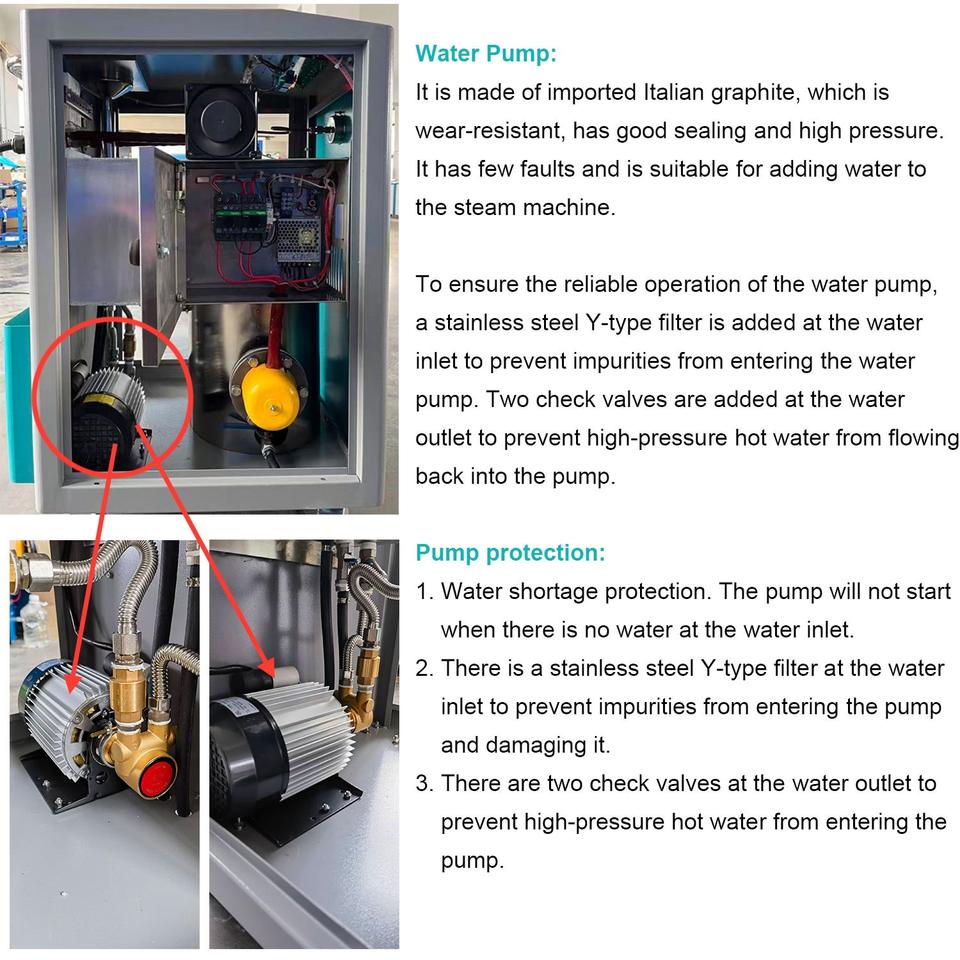 Water Pump:
It is made of imported Italian graphite, which is wear-resistant, has good sealing and high pressure. It has few faults and is suitable for adding water to the steam machine.

To ensure the reliable operation of the water pump, a stainless steel Y-type filter is added at the water inlet to prevent impurities from entering the water pump. Two check valves are added at the water outlet to prevent high-pressure hot water from flowing back into the pump.

Pump protection:
1. Water shortage protection. The pump will not start when there is no water at the water inlet.
2. There is a stainless steel Y-type filter at the water inlet to prevent impurities from entering the pump and damaging it.
3. There are two check valves at the water outlet to prevent high-pressure hot water from entering the pump.