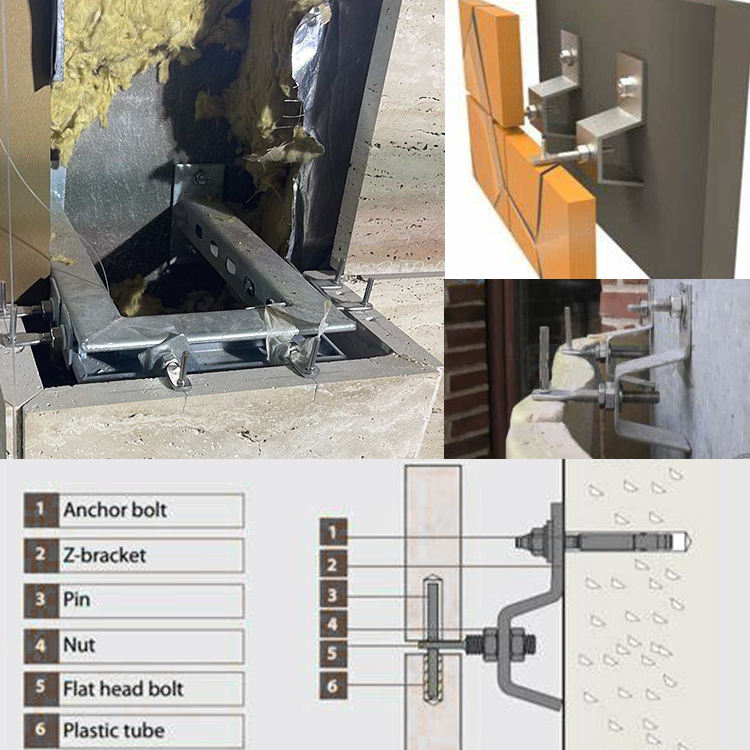 1 Anchor bolt
2 Z-bracket
3 Pin
4 Nut
5 Flat head bolt
6 Plastic tube

1
2
3
4
5
6