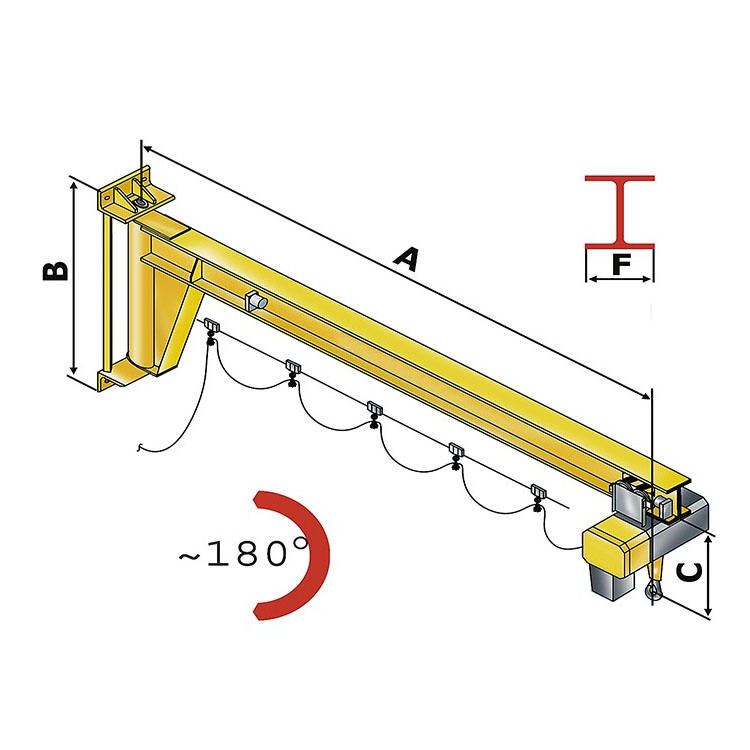 B

A

F

~180°

C