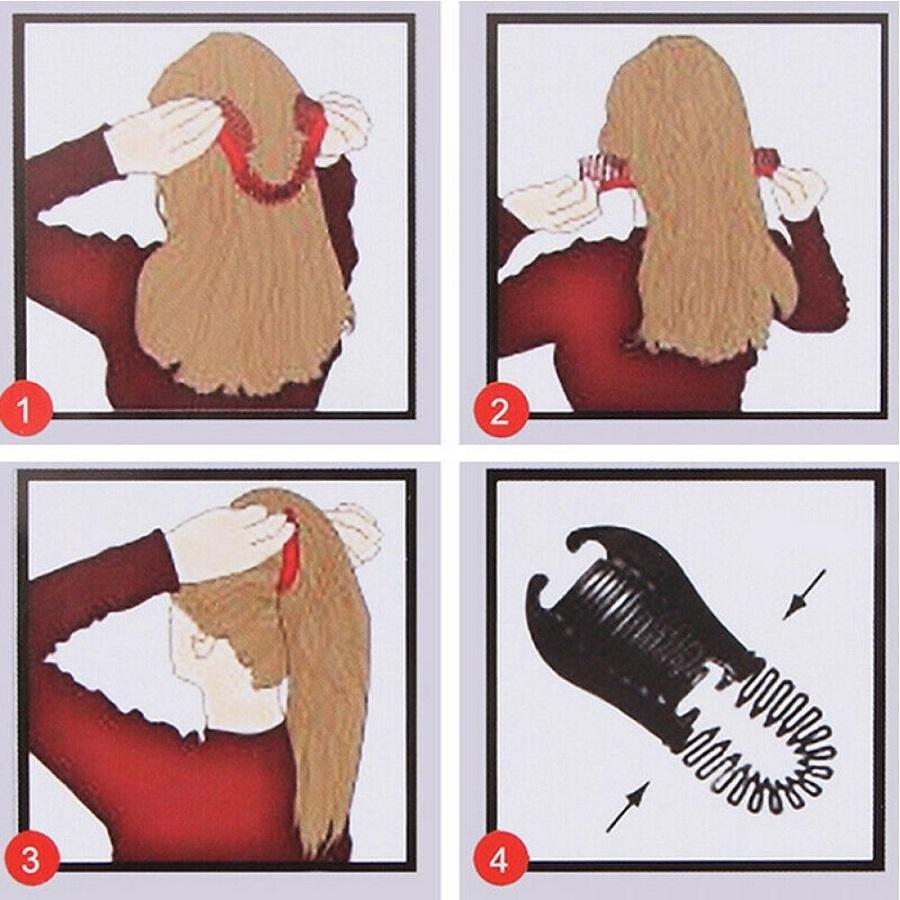 1

2

3

4