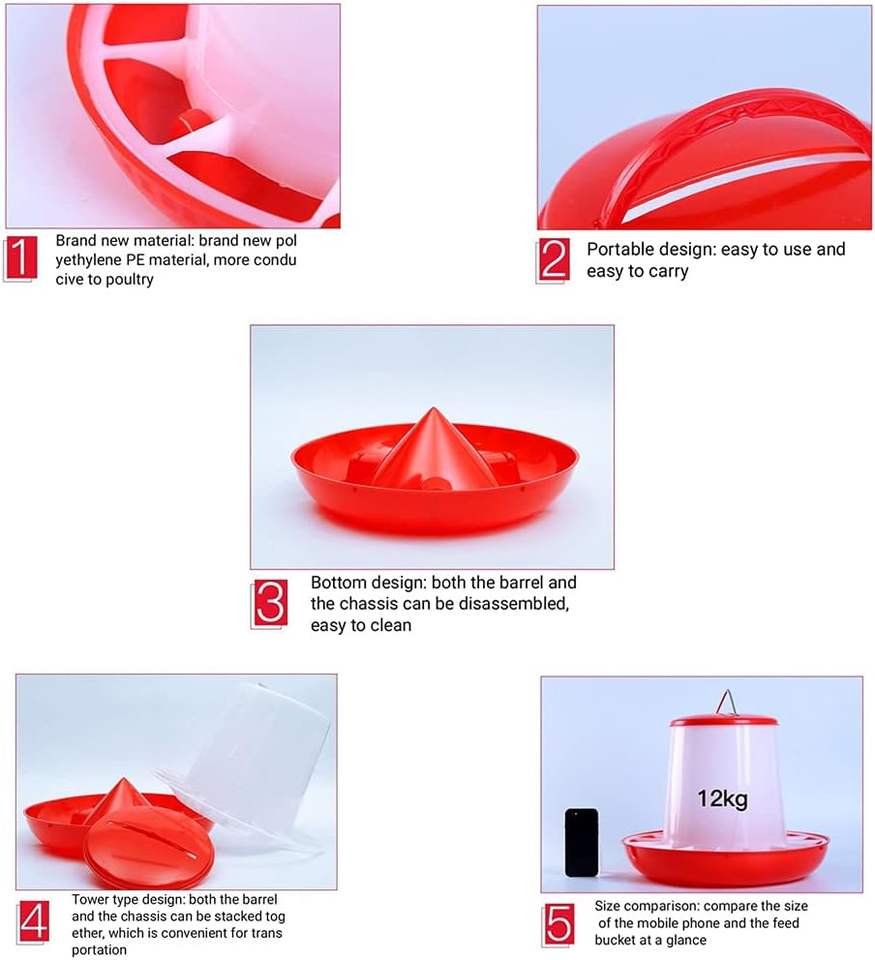 1 Brand new material: brand new pol yethylene PE material, more condu cive to poultry

2 Portable design: easy to use and easy to carry

3 Bottom design: both the barrel and the chassis can be disassembled, easy to clean

4 Tower type design: both the barrel and the chassis can be stacked tog ether, which is convenient for trans portation

12kg

5 Size comparison: compare the size of the mobile phone and the feed bucket at a glance