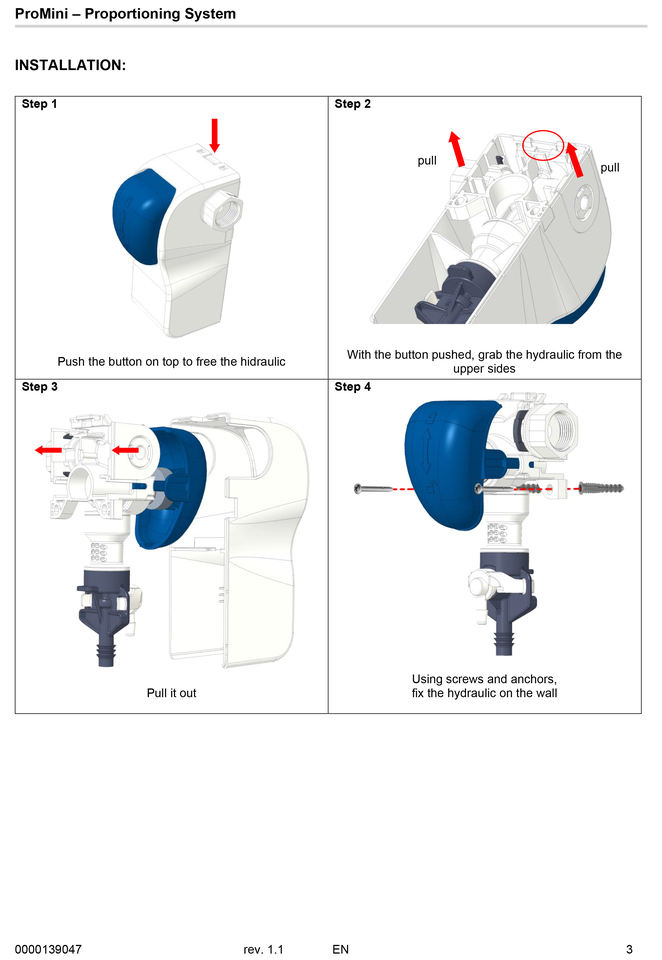 ProMini – Proportioning System

INSTALLATION:

| Step 1 | Step 2 |
|---|---|
| Push the button on top to free the hidraulic | pull pull With the button pushed, grab the hydraulic from the upper sides |
| Step 3 | Step 4 |
| Pull it out | Using screws and anchors, fix the hydraulic on the wall |

0000139047 rev. 1.1 EN 3