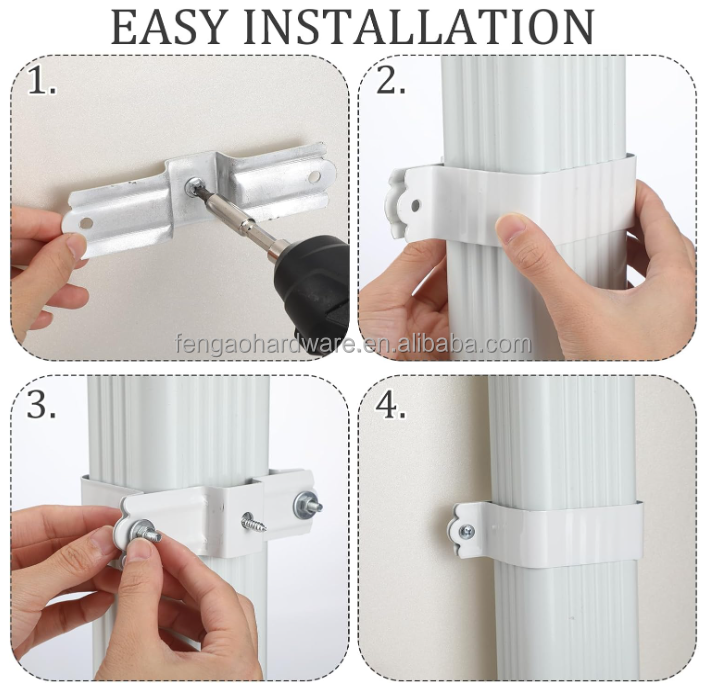 EASY INSTALLATION

1.

2.

fengaohardware.en.alibaba.com

3.

4.