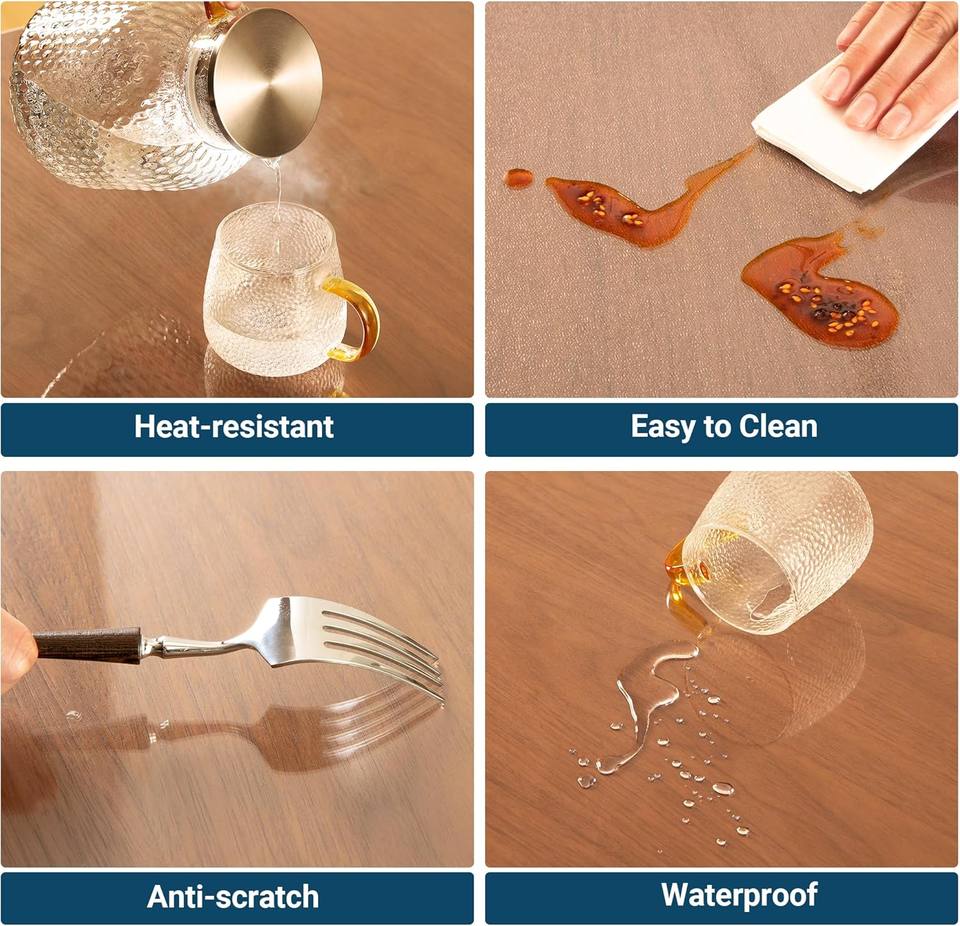 Heat-resistant

Easy to Clean

Anti-scratch

Waterproof