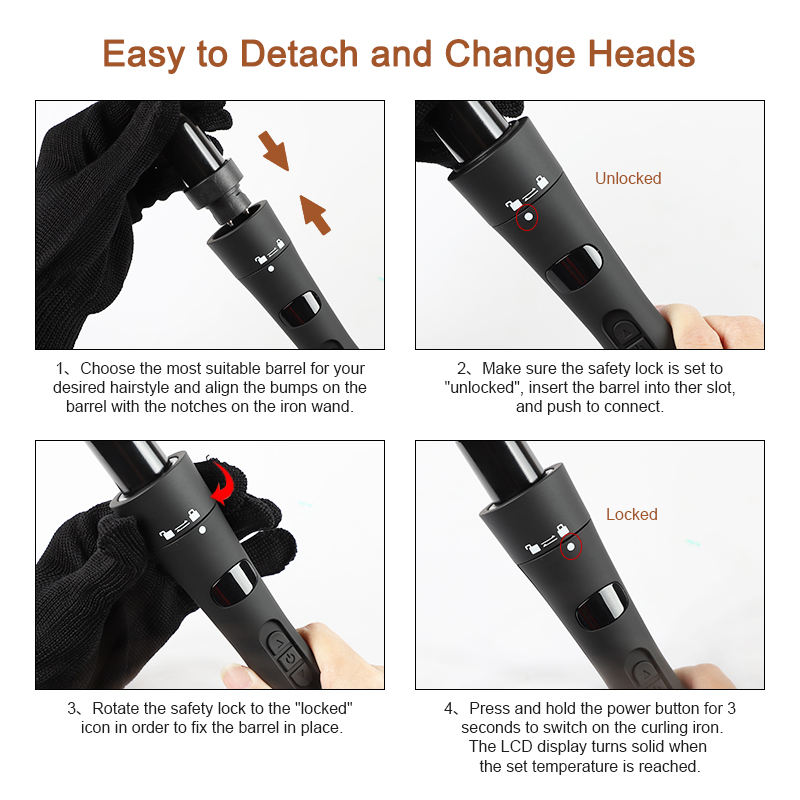 Easy to Detach and Change Heads

1、Choose the most suitable barrel for your desired hairstyle and align the bumps on the barrel with the notches on the iron wand.

Unlocked

2、Make sure the safety lock is set to "unlocked", insert the barrel into ther slot, and push to connect.

3、Rotate the safety lock to the "locked" icon in order to fix the barrel in place.

Locked

4、Press and hold the power button for 3 seconds to switch on the curling iron. The LCD display turns solid when the set temperature is reached.