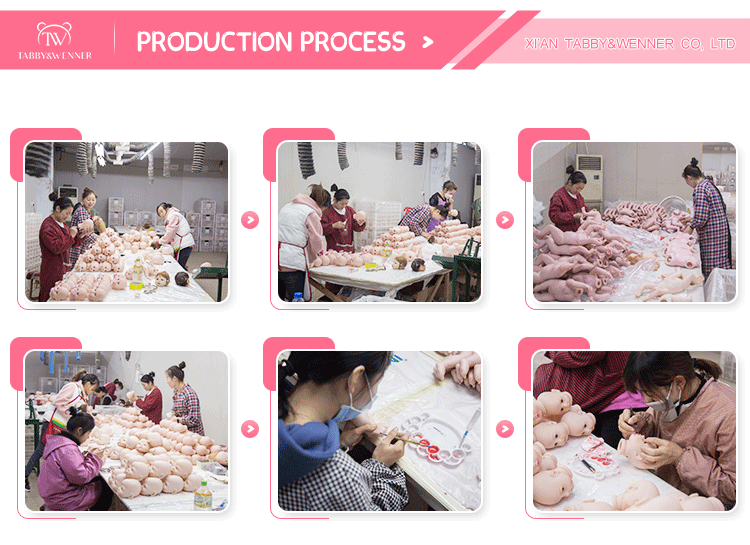 TW
TABBY&WENNER

PRODUCTION PROCESS >

XI'AN TABBY&WENNER CO., LTD