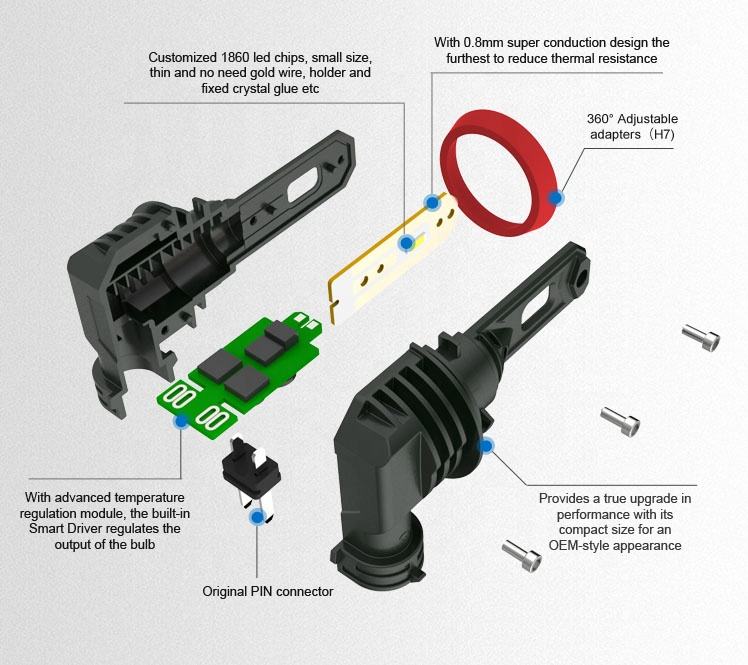 Customized 1860 led chips, small size, thin and no need gold wire, holder and fixed crystal glue etc

With 0.8mm super conduction design the furthest to reduce thermal resistance

360° Adjustable adapters（H7)

With advanced temperature regulation module, the built-in Smart Driver regulates the output of the bulb

Original PIN connector

Provides a true upgrade in performance with its compact size for an OEM-style appearance