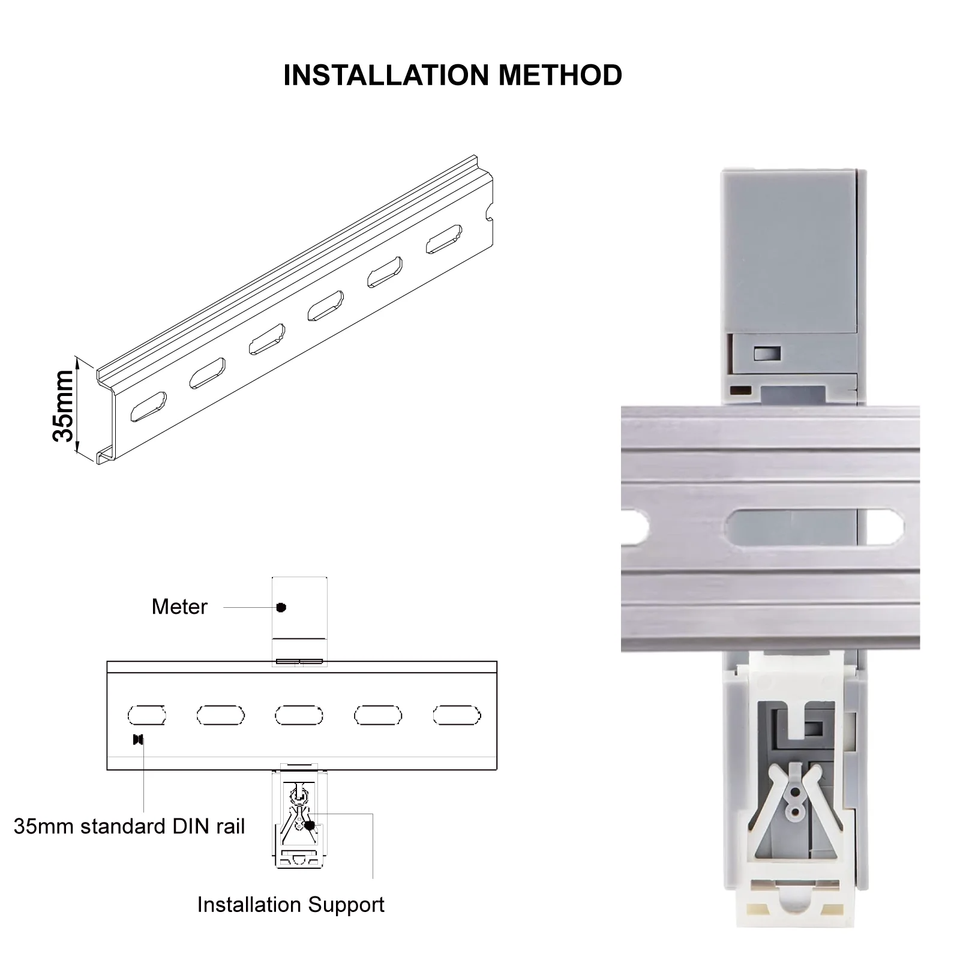 INSTALLATION METHOD

35mm

Meter

35mm standard DIN rail

Installation Support