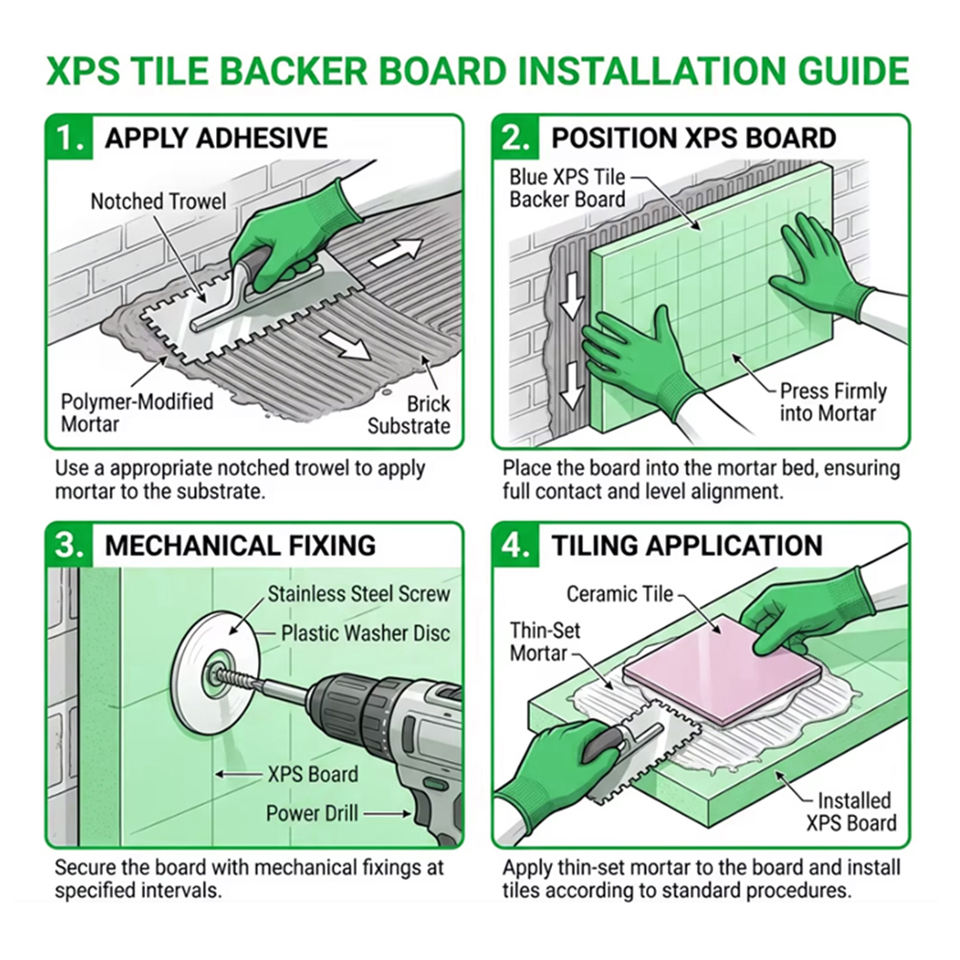 XPS TILE BACKER BOARD INSTALLATION GUIDE

1. APPLY ADHESIVE

Notched Trowel

Polymer-Modified Mortar

Brick Substrate

Use a appropriate notched trowel to apply mortar to the substrate.

2. POSITION XPS BOARD

Blue XPS Tile Backer Board

Press Firmly into Mortar

Place the board into the mortar bed, ensuring full contact and level alignment.

3. MECHANICAL FIXING

Stainless Steel Screw

Plastic Washer Disc

XPS Board

Power Drill

Secure the board with mechanical fixings at specified intervals.

4. TILING APPLICATION

Ceramic Tile

Thin-Set Mortar

Installed XPS Board

Apply thin-set mortar to the board and install tiles according to standard procedures.