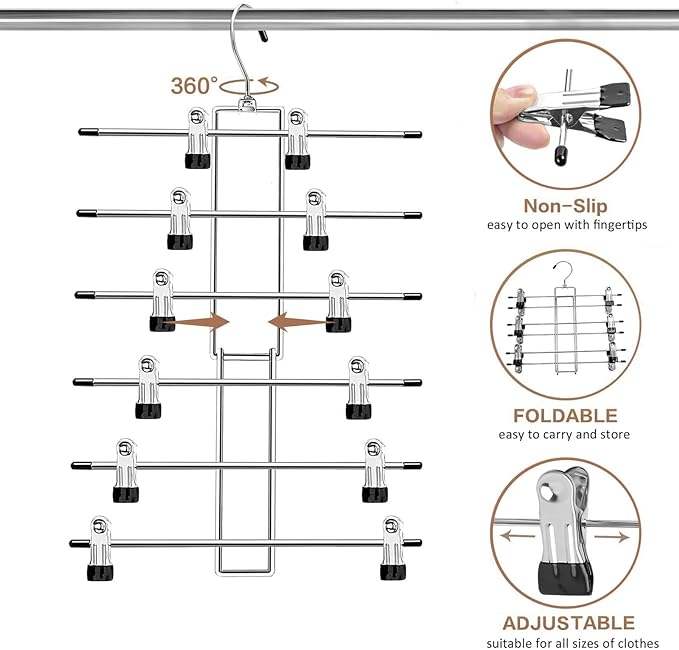 360°

Non-Slip
easy to open with fingertips

FOLDABLE
easy to carry and store

ADJUSTABLE
suitable for all sizes of clothes