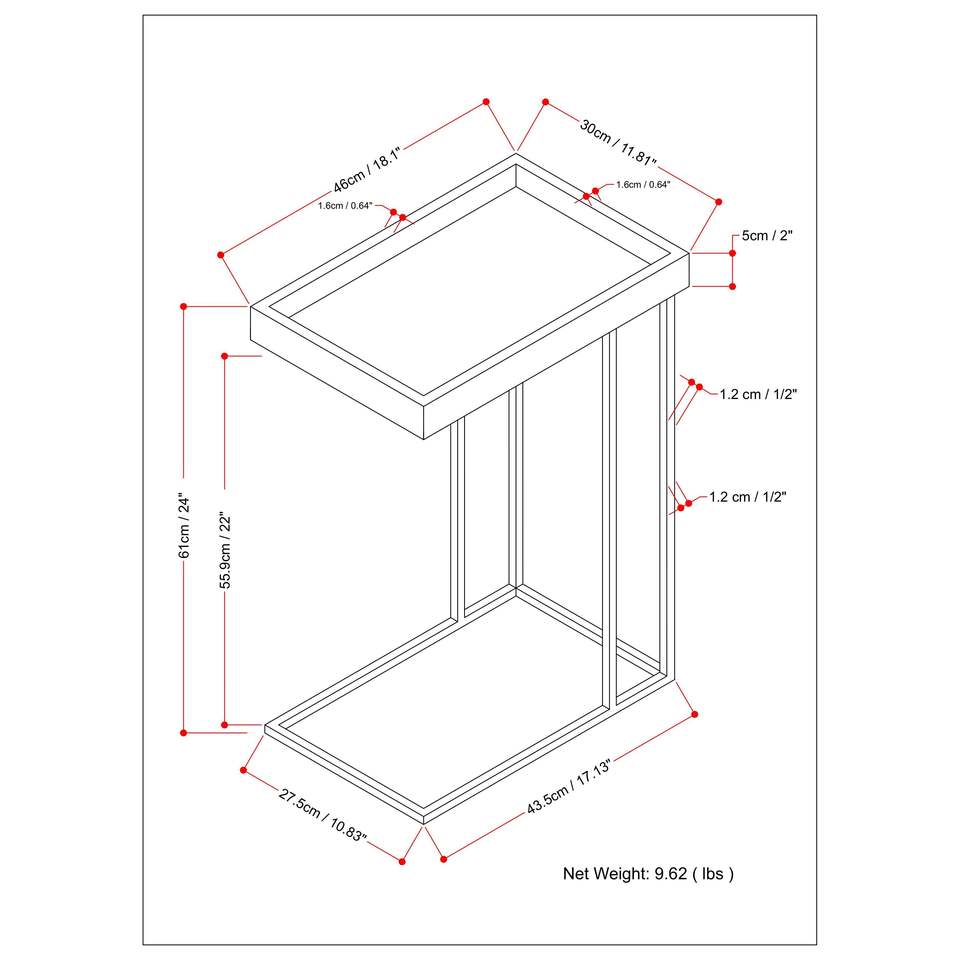 46cm / 18.1"
30cm / 11.81"
1.6cm / 0.64"
1.6cm / 0.64"
5cm / 2"
1.2 cm / 1/2"
1.2 cm / 1/2"
61cm / 24"
55.9cm / 22"
27.5cm / 10.83"
43.5cm / 17.13"
Net Weight: 9.62 ( lbs )