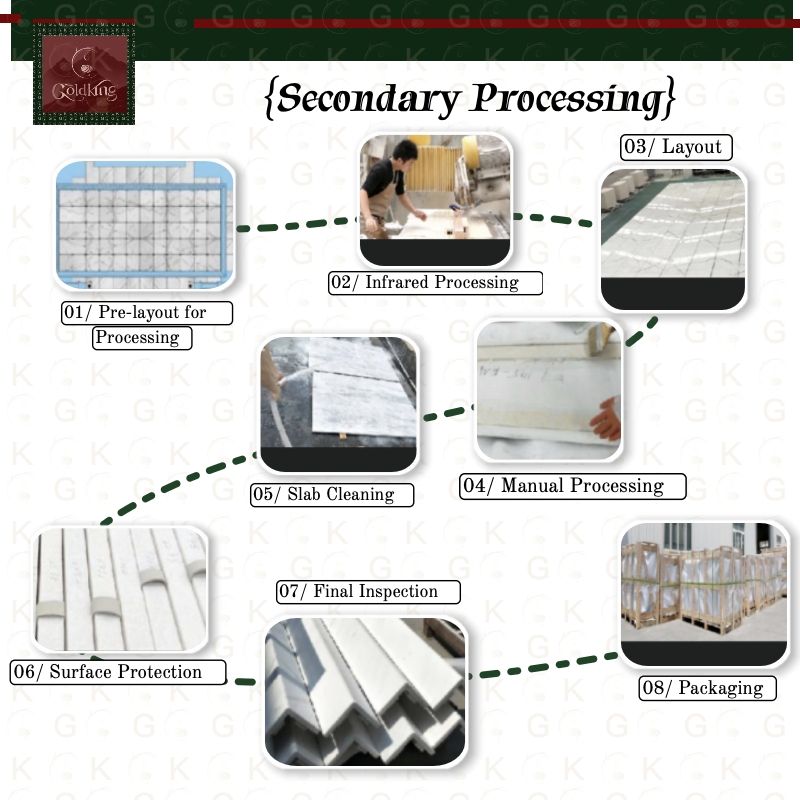 Goldking

{Secondary Processing}

01/ Pre-layout for Processing

02/ Infrared Processing

03/ Layout

04/ Manual Processing

05/ Slab Cleaning

06/ Surface Protection

07/ Final Inspection

08/ Packaging