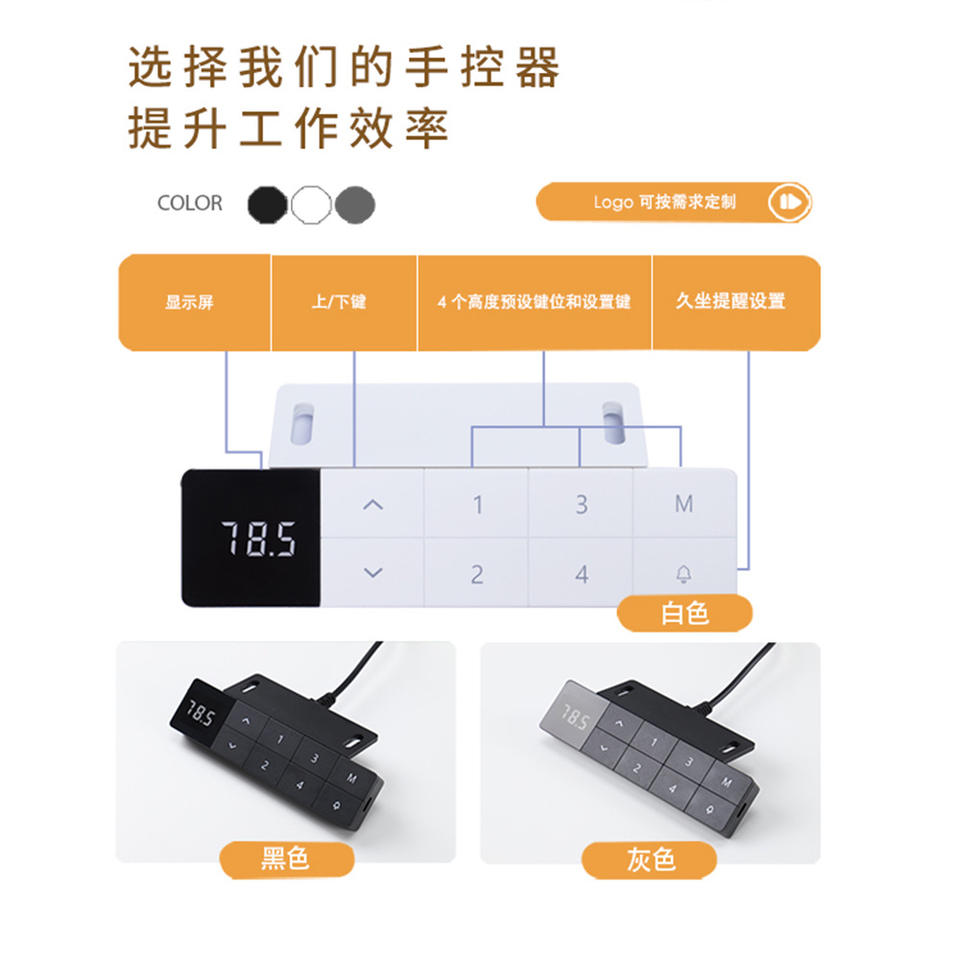 选择我们的手控器
提升工作效率

COLOR

Logo 可按需求定制

显示屏

上/下键

4 个高度预设键位和设置键

久坐提醒设置

78.5

1

3

M

2

4

白色

78.5

1

3

M

2

4

黑色

78.5

1

3

M

2

4

灰色