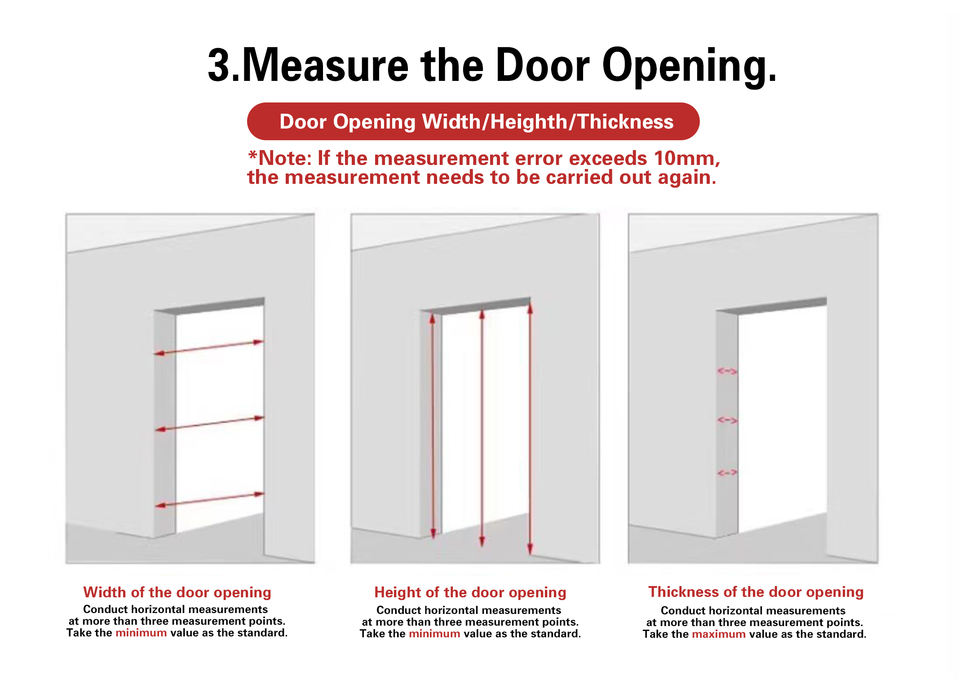 3.Measure the Door Opening.

Door Opening Width/Heighth/Thickness

*Note: If the measurement error exceeds 10mm, the measurement needs to be carried out again.

Width of the door opening
Conduct horizontal measurements at more than three measurement points. Take the minimum value as the standard.

Height of the door opening
Conduct horizontal measurements at more than three measurement points. Take the minimum value as the standard.

Thickness of the door opening
Conduct horizontal measurements at more than three measurement points. Take the maximum value as the standard.