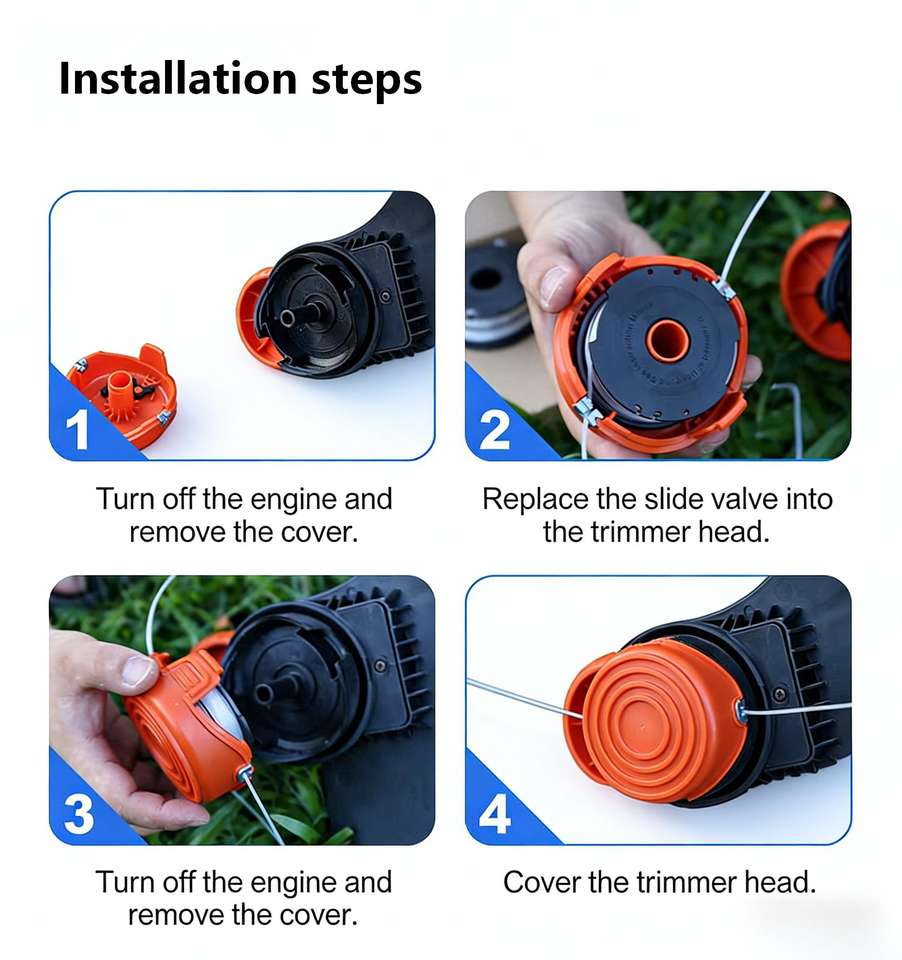 Installation steps

1

Turn off the engine and remove the cover.

2

Replace the slide valve into the trimmer head.

3

Turn off the engine and remove the cover.

4

Cover the trimmer head.