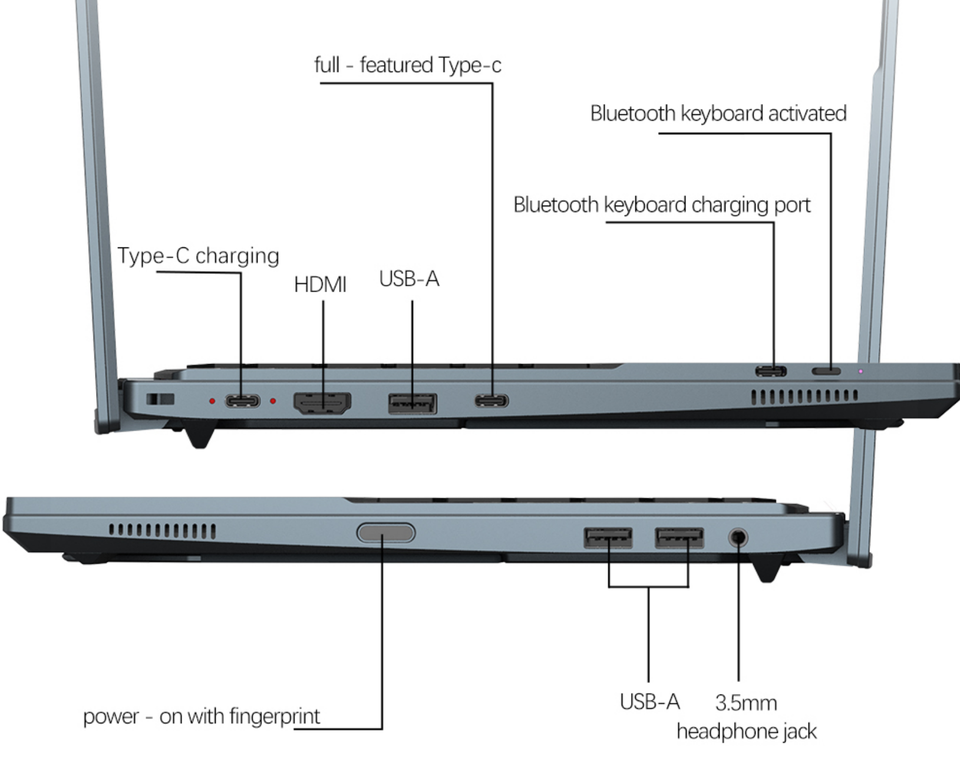 full - featured Type-c

Bluetooth keyboard activated

Bluetooth keyboard charging port

Type-C charging

HDMI

USB-A

power - on with fingerprint

USB-A

3.5mm headphone jack