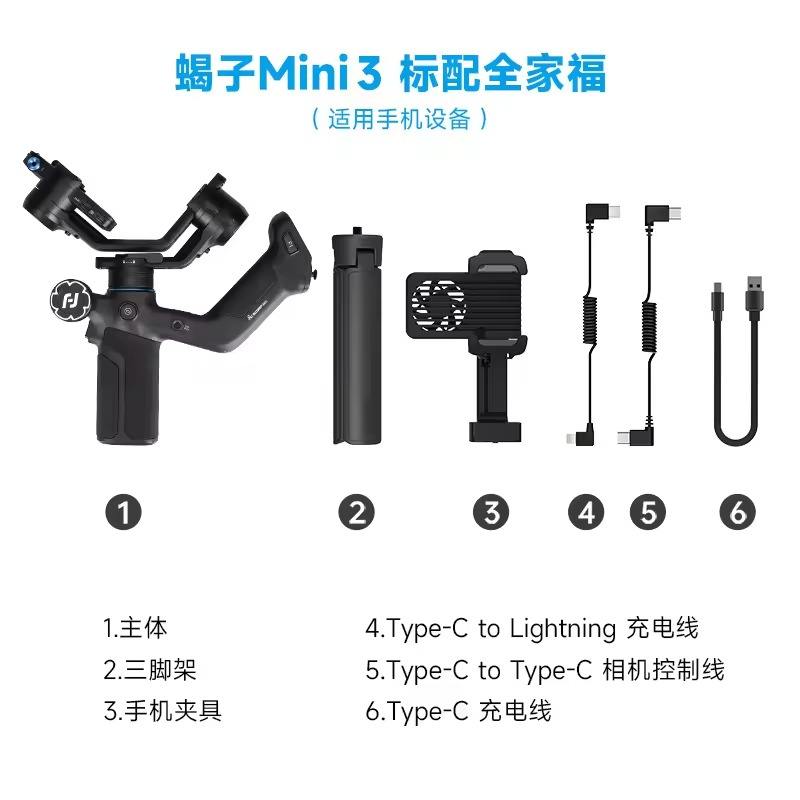 蝎子Mini 3 标配全家福
（适用手机设备）

1 2 3 4 5 6

1.主体
2.三脚架
3.手机夹具

4.Type-C to Lightning 充电线
5.Type-C to Type-C 相机控制线
6.Type-C 充电线