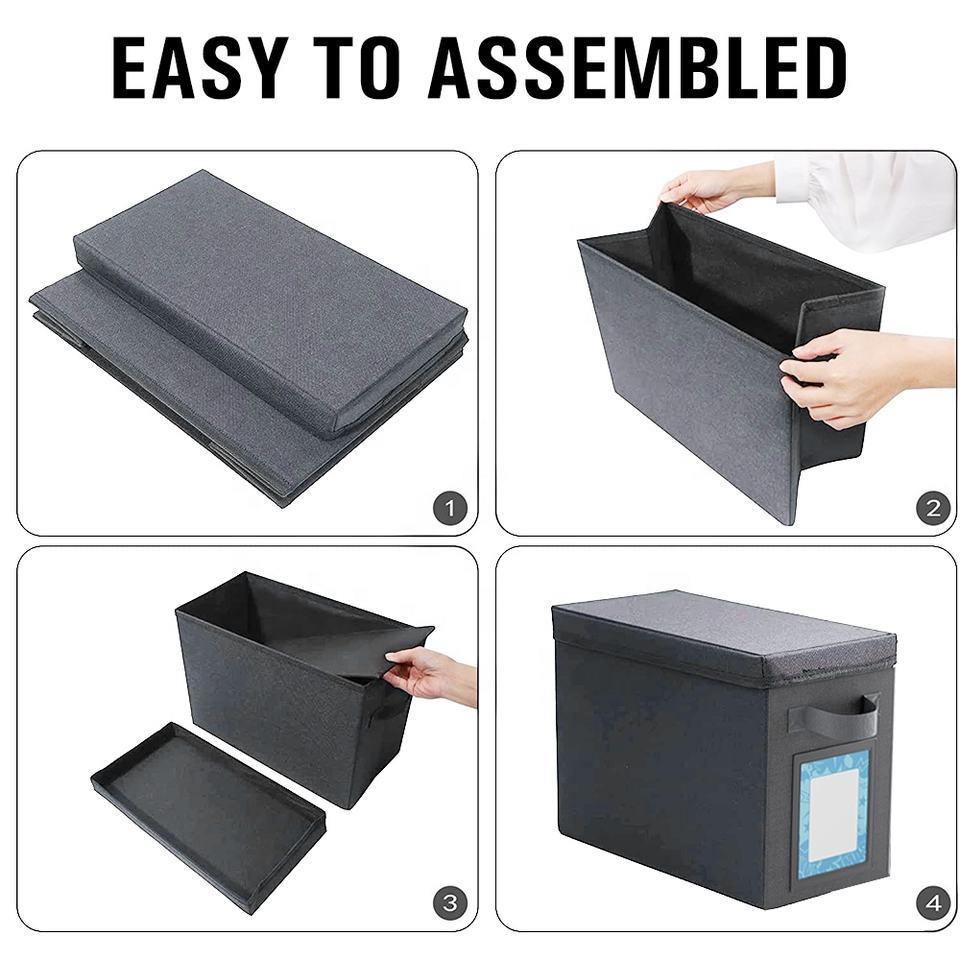 EASY TO ASSEMBLED

1

2

3

4