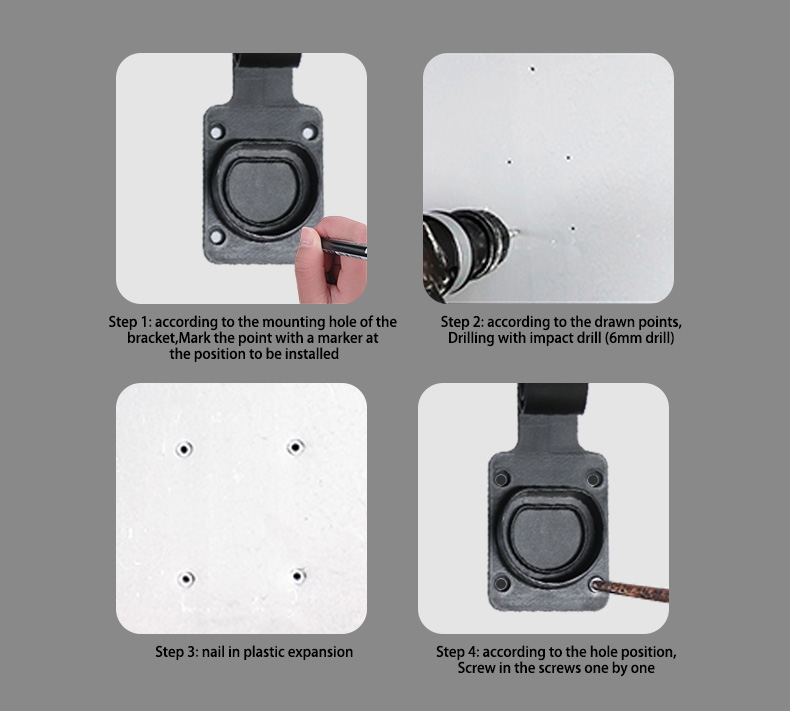 Step 1: according to the mounting hole of the bracket,Mark the point with a marker at the position to be installed

Step 2: according to the drawn points, Drilling with impact drill (6mm drill)

Step 3: nail in plastic expansion

Step 4: according to the hole position, Screw in the screws one by one