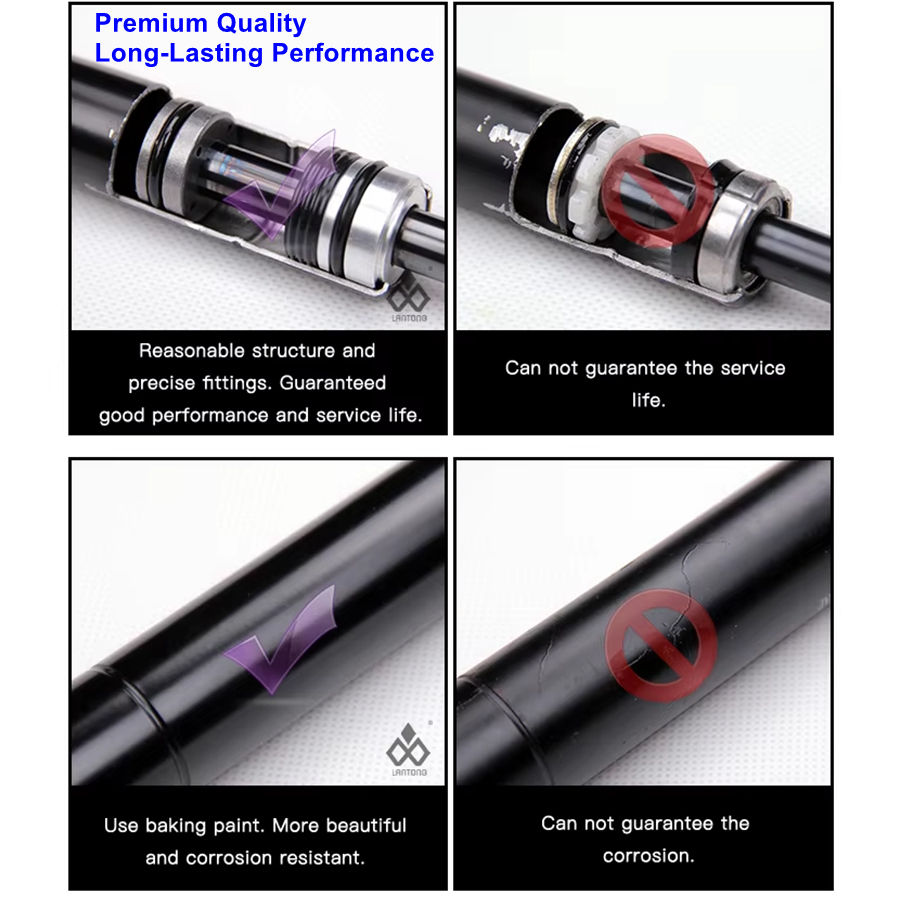 Premium Quality
Long-Lasting Performance

LANTONG

Reasonable structure and precise fittings. Guaranteed good performance and service life.

Can not guarantee the service life.

LANTONG

Use baking paint. More beautiful and corrosion resistant.

Can not guarantee the corrosion.