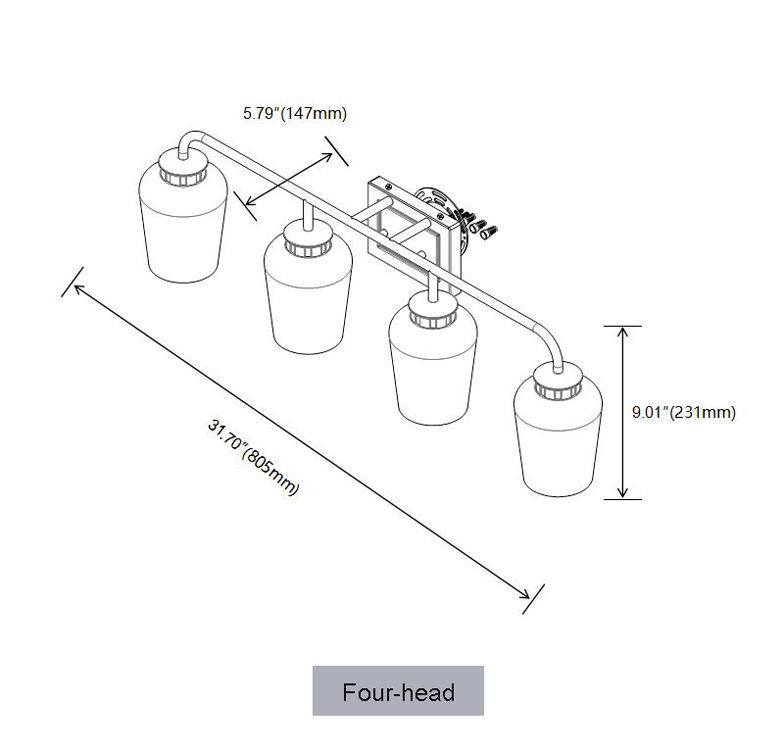 5.79"(147mm)

31.70"(805mm)

9.01"(231mm)

Four-head