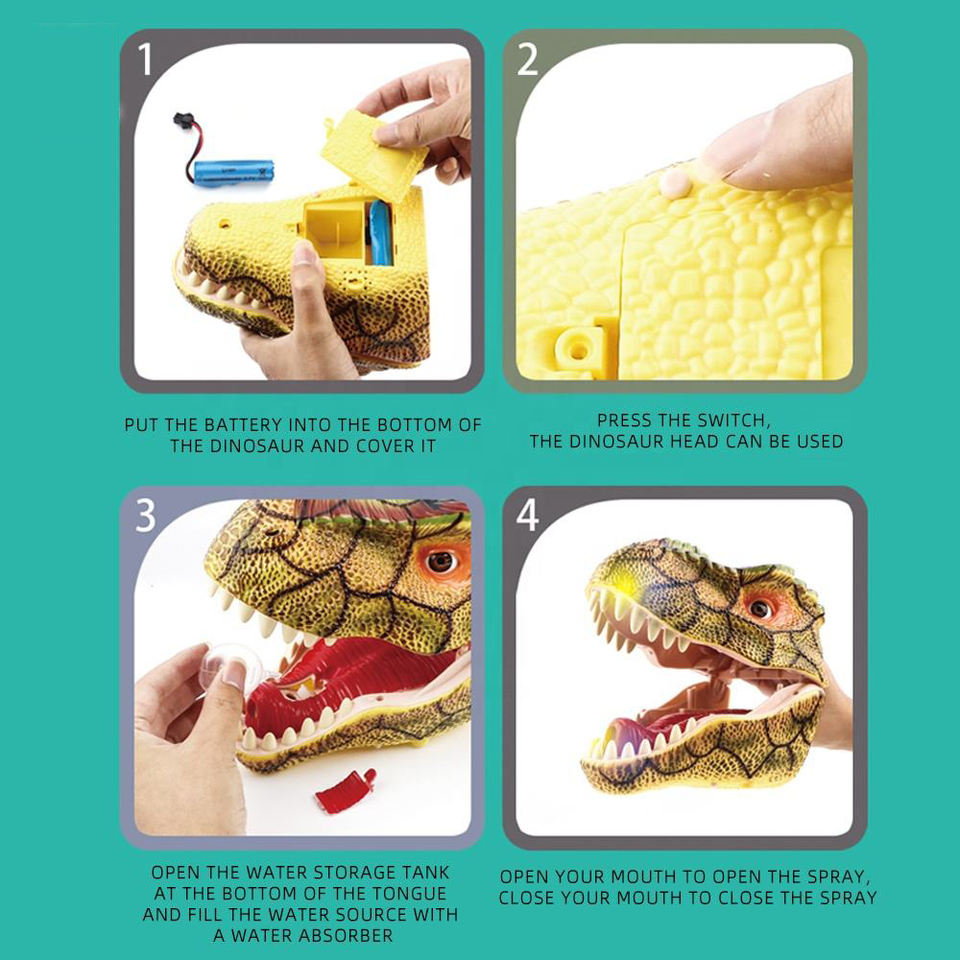 1

PUT THE BATTERY INTO THE BOTTOM OF THE DINOSAUR AND COVER IT

2

PRESS THE SWITCH, THE DINOSAUR HEAD CAN BE USED

3

OPEN THE WATER STORAGE TANK AT THE BOTTOM OF THE TONGUE AND FILL THE WATER SOURCE WITH A WATER ABSORBER

4

OPEN YOUR MOUTH TO OPEN THE SPRAY, CLOSE YOUR MOUTH TO CLOSE THE SPRAY