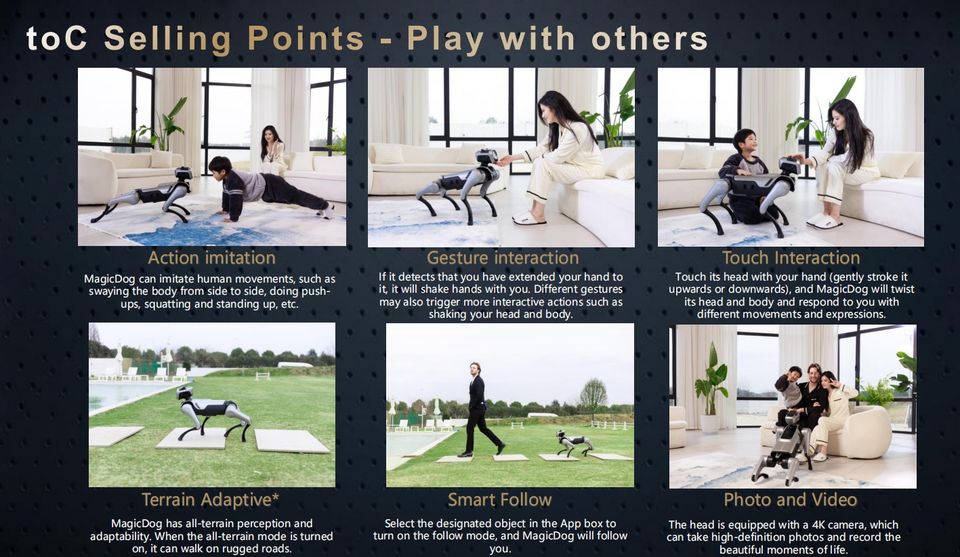 toC Selling Points - Play with others

Action imitation

MagicDog can imitate human movements, such as swaying the body from side to side, doing push-ups, squatting and standing up, etc.

Gesture interaction

If it detects that you have extended your hand to it, it will shake hands with you. Different gestures may also trigger more interactive actions such as shaking your head and body.

Touch Interaction

Touch its head with your hand (gently stroke it upwards or downwards), and MagicDog will twist its head and body and respond to you with different movements and expressions.

Terrain Adaptive*

MagicDog has all-terrain perception and adaptability. When the all-terrain mode is turned on, it can walk on rugged roads.

Smart Follow

Select the designated object in the App box to turn on the follow mode, and MagicDog will follow you.

Photo and Video

The head is equipped with a 4K camera, which can take high-definition photos and record the beautiful moments of life.