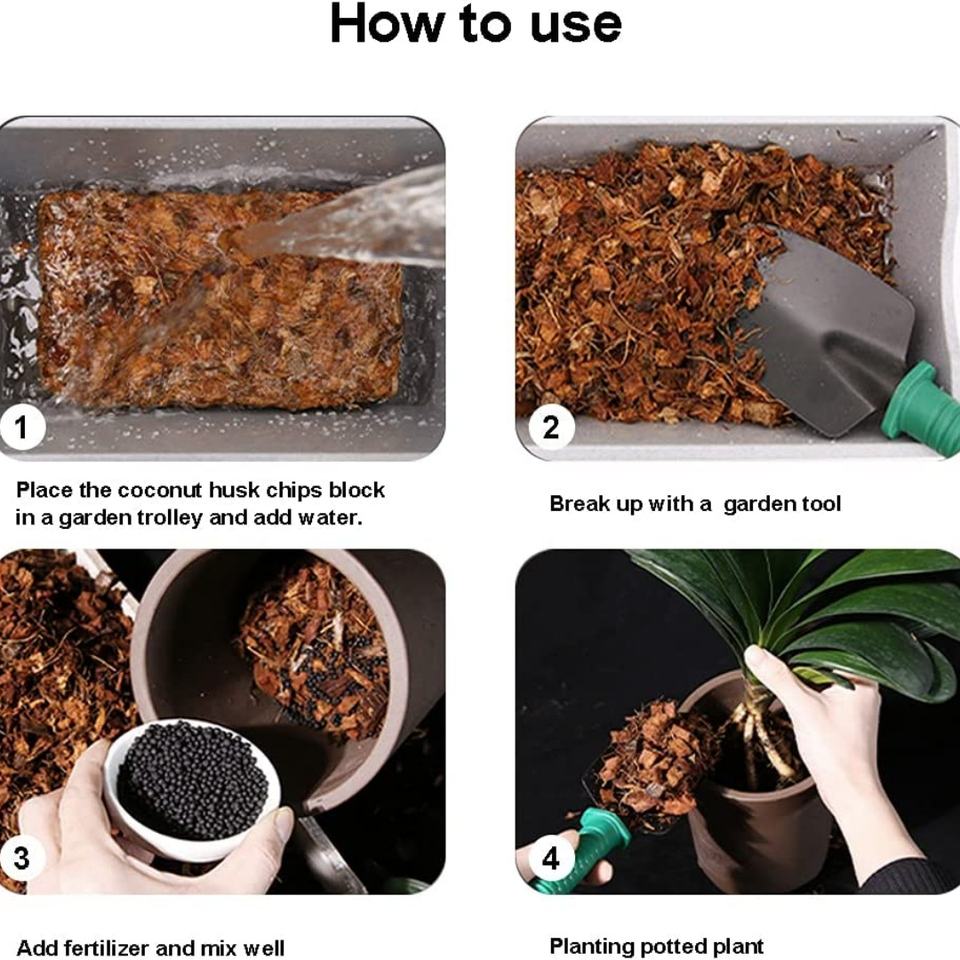 How to use

1

Place the coconut husk chips block in a garden trolley and add water.

2

Break up with a garden tool

3

Add fertilizer and mix well

4

Planting potted plant