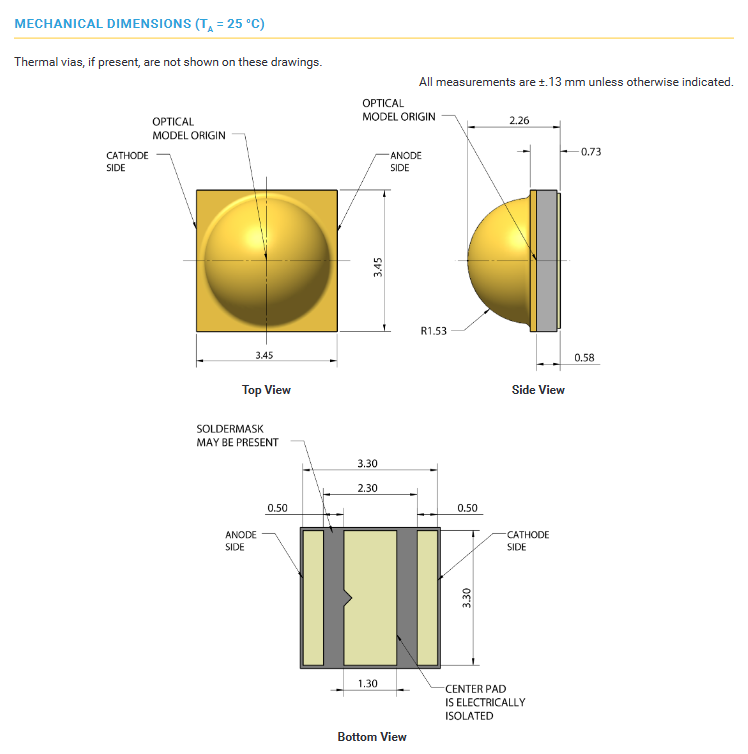 MECHANICAL DIMENSIONS ($T_A$ = 25 °C)

Thermal vias, if present, are not shown on these drawings.

All measurements are ±.13 mm unless otherwise indicated.

OPTICAL MODEL ORIGIN

CATHODE SIDE

ANODE SIDE

3.45

3.45

Top View

OPTICAL MODEL ORIGIN

2.26

0.73

R1.53

0.58

Side View

SOLDERMASK MAY BE PRESENT

3.30

2.30

0.50

0.50

ANODE SIDE

CATHODE SIDE

3.30

1.30

CENTER PAD IS ELECTRICALLY ISOLATED

Bottom View