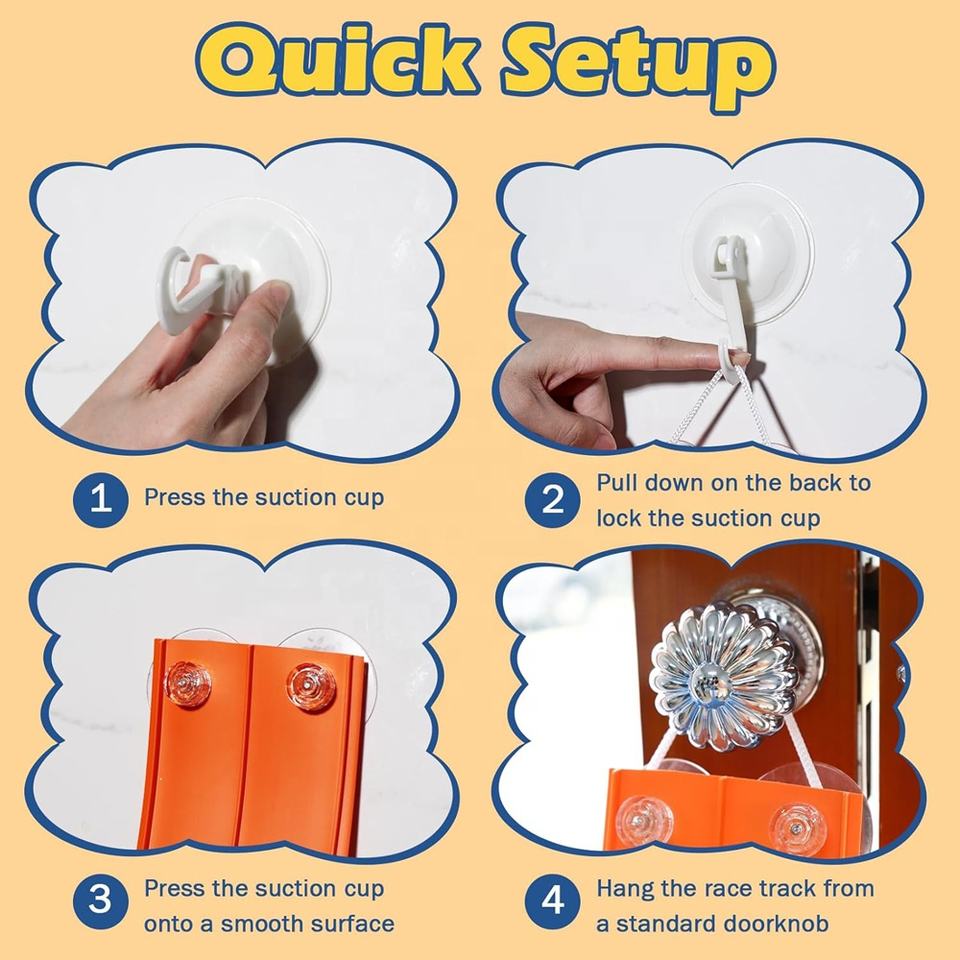 Quick Setup

1 Press the suction cup

2 Pull down on the back to lock the suction cup

3 Press the suction cup onto a smooth surface

4 Hang the race track from a standard doorknob