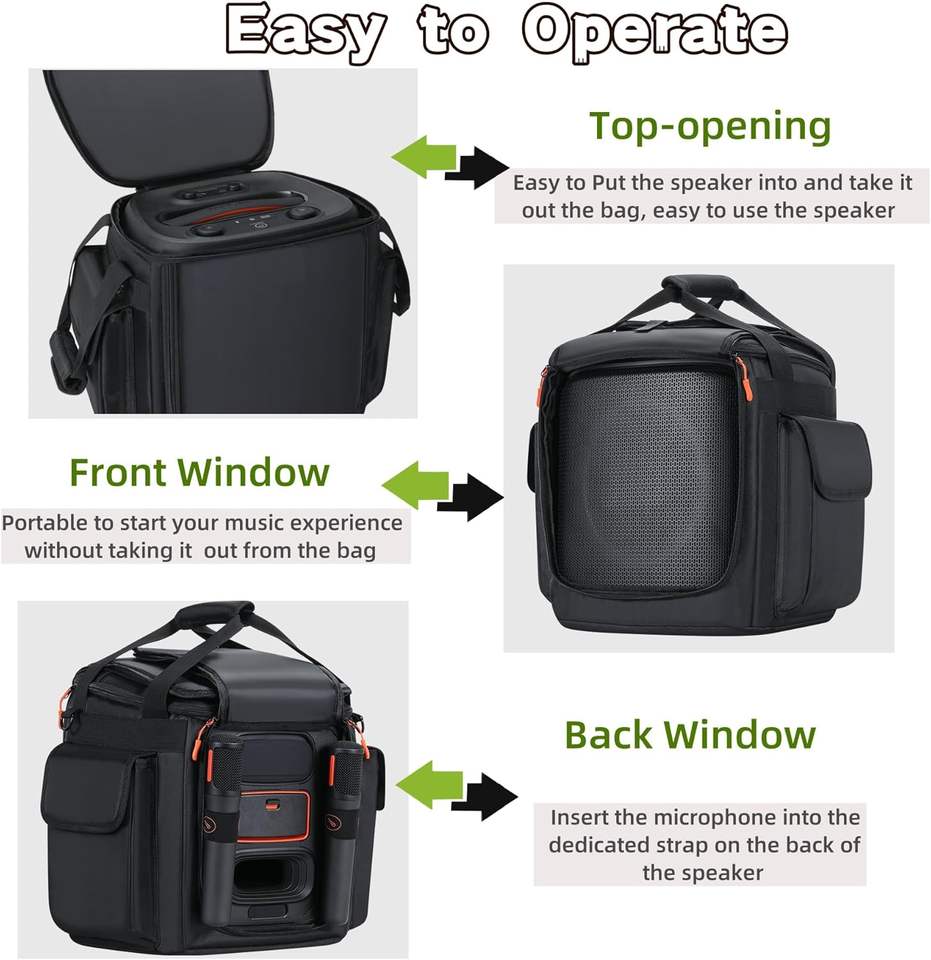 Easy to Operate

Top-opening

Easy to Put the speaker into and take it out the bag, easy to use the speaker

Front Window

Portable to start your music experience without taking it out from the bag

Back Window

Insert the microphone into the dedicated strap on the back of the speaker