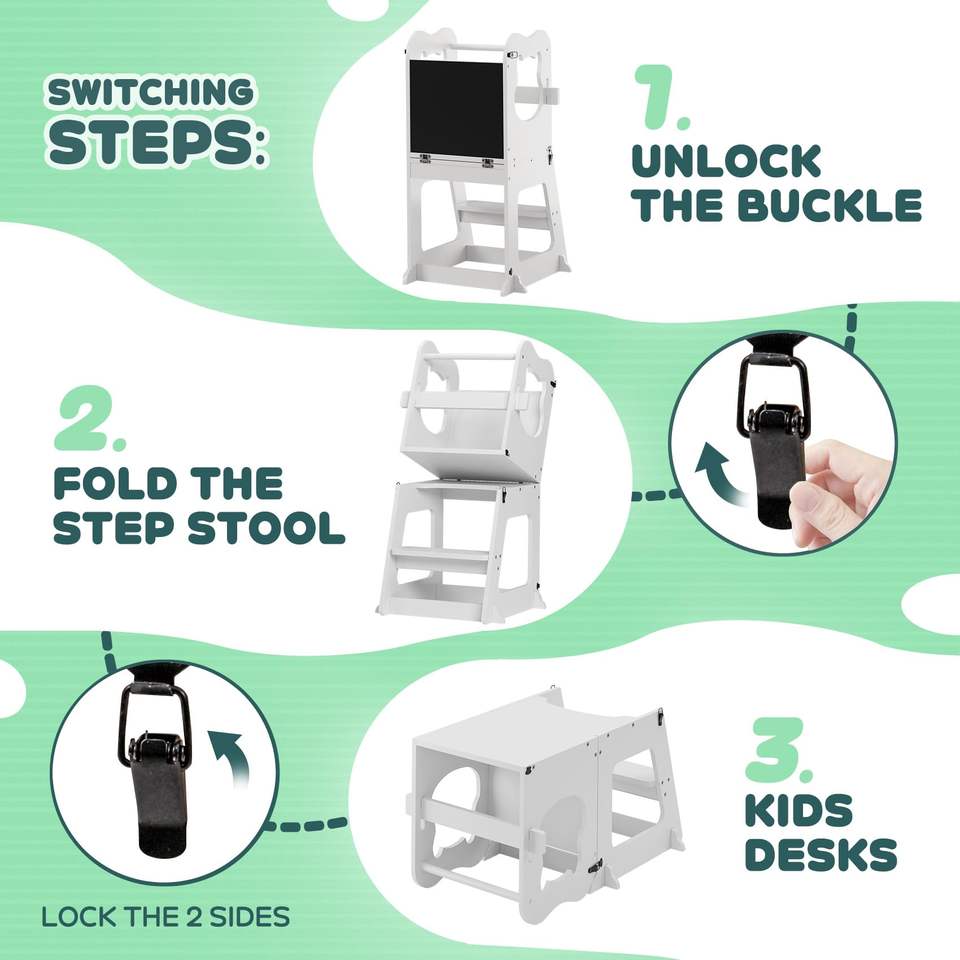 SWITCHING STEPS:

1.
UNLOCK THE BUCKLE

2.
FOLD THE STEP STOOL

3.
KIDS DESKS

LOCK THE 2 SIDES